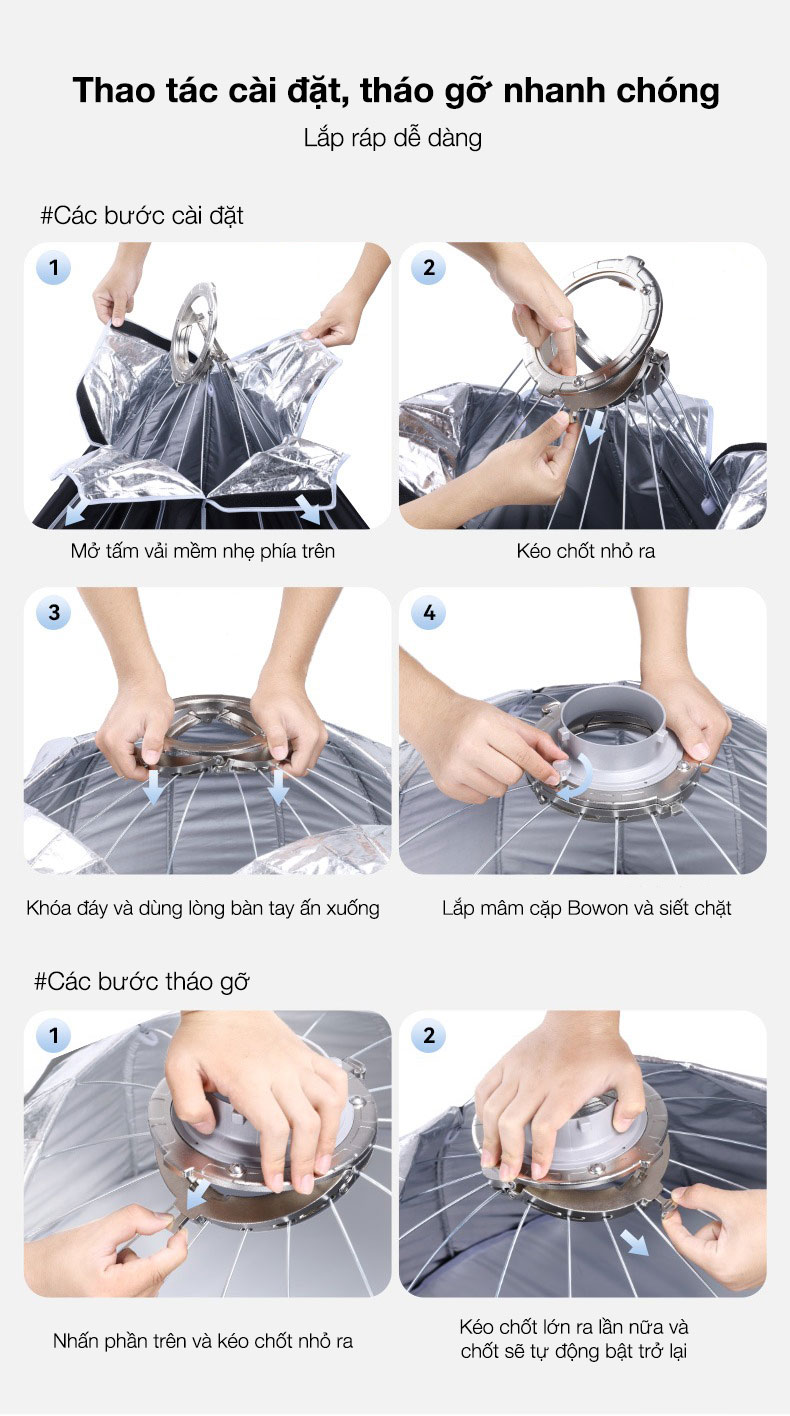 Thao tác cài đặt, tháo gỡ nhanh chóng

Lắp ráp dễ dàng

#Các bước cài đặt

1

Mở tấm vải mềm nhẹ phía trên

2

Kéo chốt nhỏ ra

3

Khóa đáy và dùng lòng bàn tay ấn xuống

4

Lắp mâm cặp Bowon và siết chặt

#Các bước tháo gỡ

1

Nhấn phần trên và kéo chốt nhỏ ra

2

Kéo chốt lớn ra lần nữa và chốt sẽ tự động bật trở lại