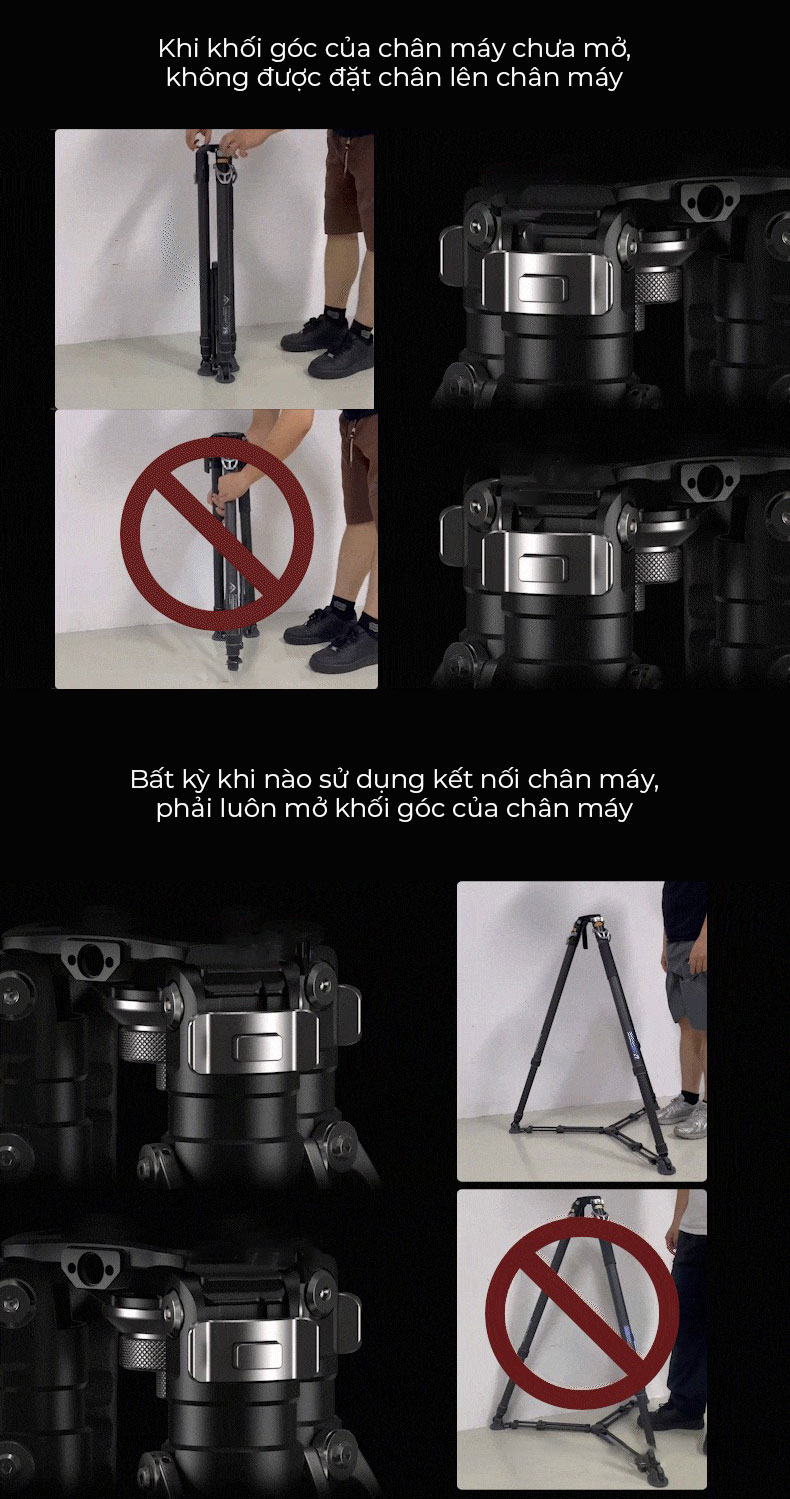 Khi khối góc của chân máy chưa mở, không được đặt chân lên chân máy

Bất kỳ khi nào sử dụng kết nối chân máy, phải luôn mở khối góc của chân máy