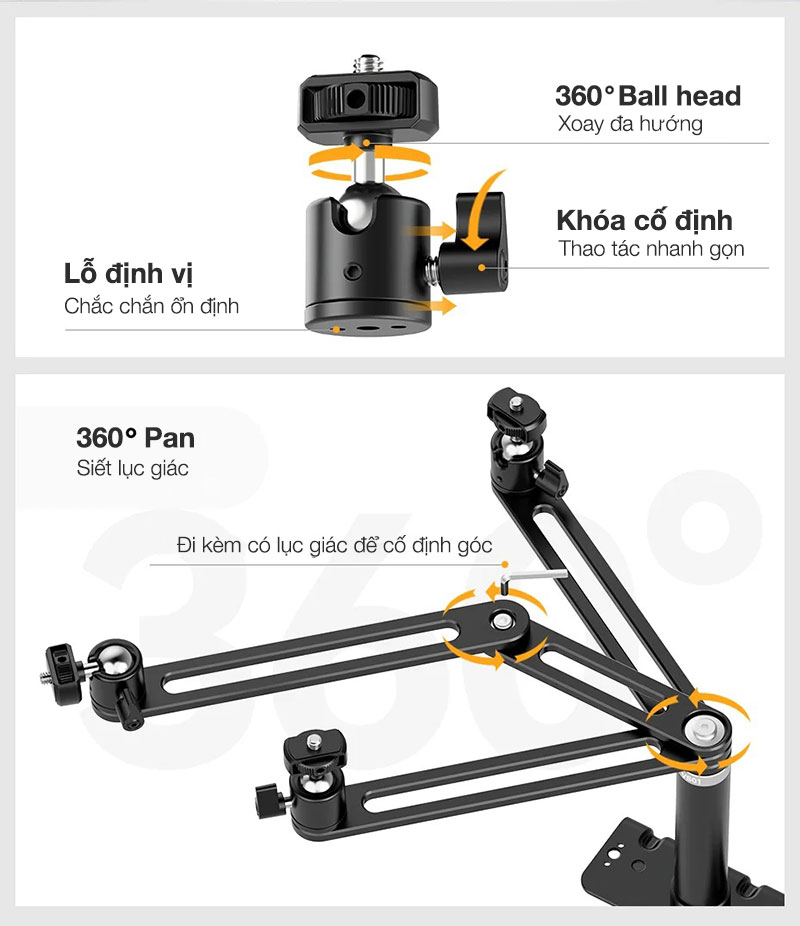 360° Ball head
Xoay đa hướng

Khóa cố định
Thao tác nhanh gọn

Lỗ định vị
Chắc chắn ổn định

360° Pan
Siết lục giác

Đi kèm có lục giác để cố định góc

360°