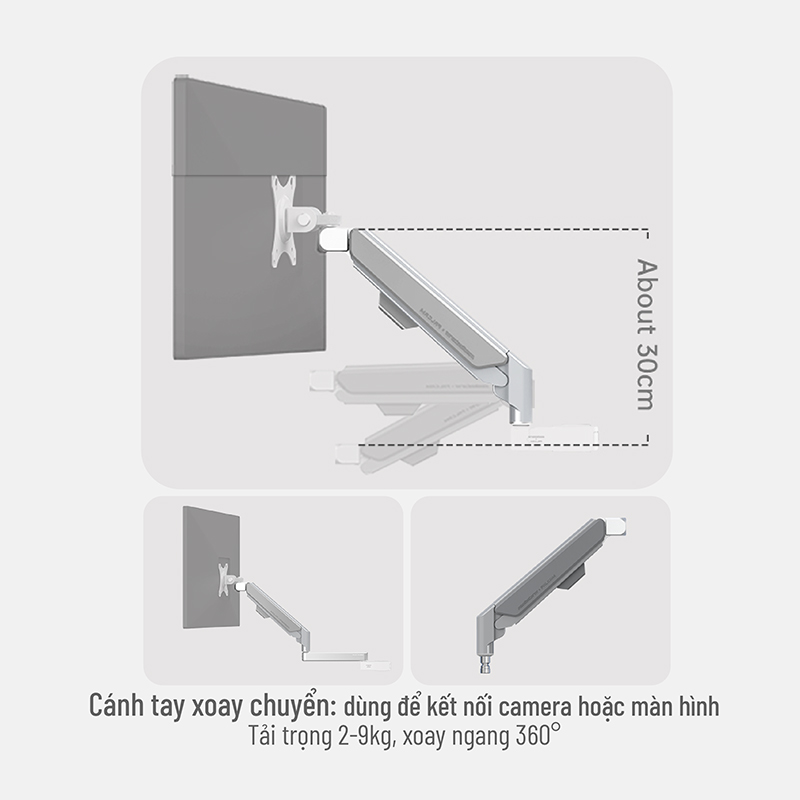 About 30cm

Cánh tay xoay chuyển: dùng để kết nối camera hoặc màn hình
Tải trọng 2-9kg, xoay ngang 360°