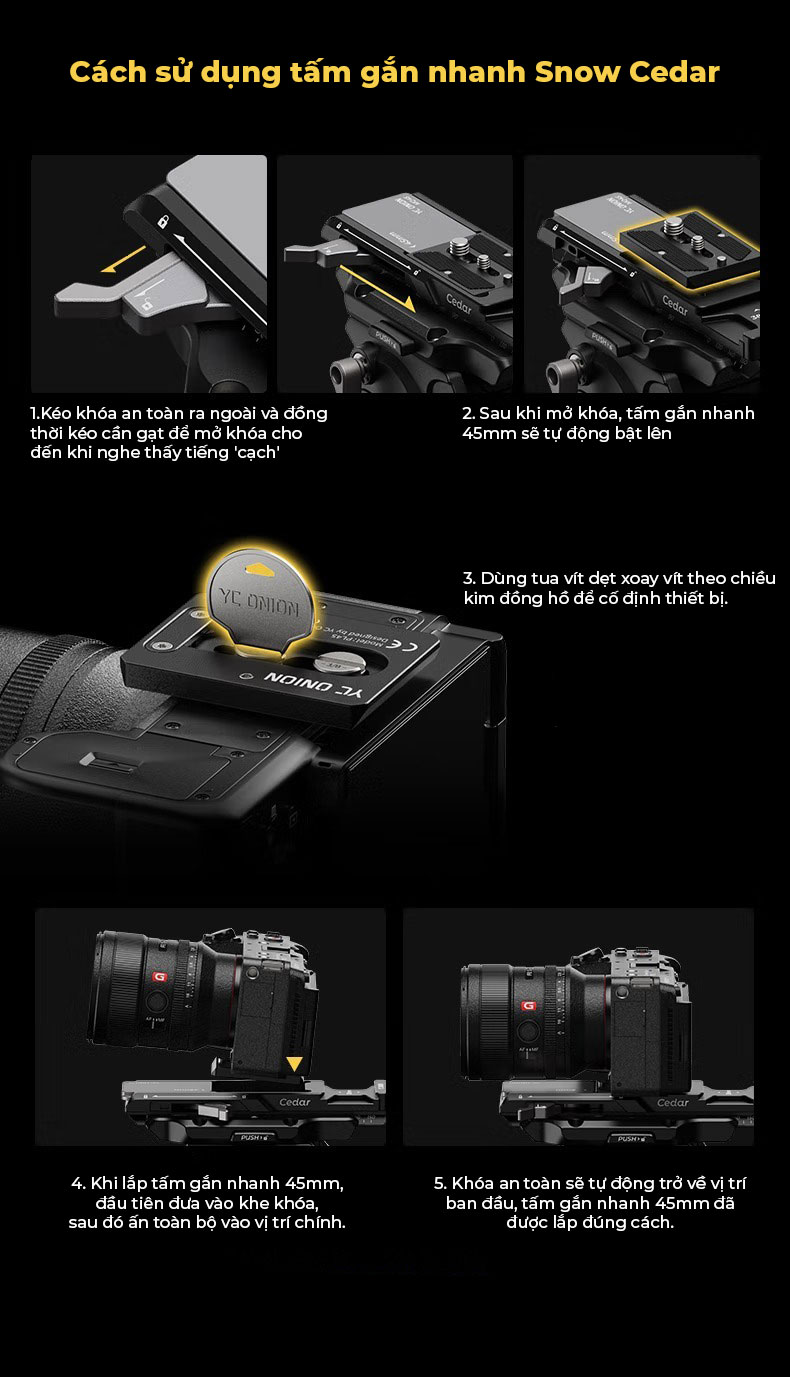 Cách sử dụng tấm gắn nhanh Snow Cedar

Cedar

PUSH

Cedar

PUSH

1.Kéo khóa an toàn ra ngoài và đồng thời kéo cần gạt để mở khóa cho đến khi nghe thấy tiếng 'cạch'

2. Sau khi mở khóa, tấm gắn nhanh 45mm sẽ tự động bật lên

YC ONION

YC ONION

3. Dùng tua vít dẹt xoay vít theo chiều kim đồng hồ để cố định thiết bị.

G

Cedar

PUSH

G

Cedar

PUSH

4. Khi lắp tấm gắn nhanh 45mm, đầu tiên đưa vào khe khóa, sau đó ấn toàn bộ vào vị trí chính.

5. Khóa an toàn sẽ tự động trở về vị trí ban đầu, tấm gắn nhanh 45mm đã được lắp đúng cách.