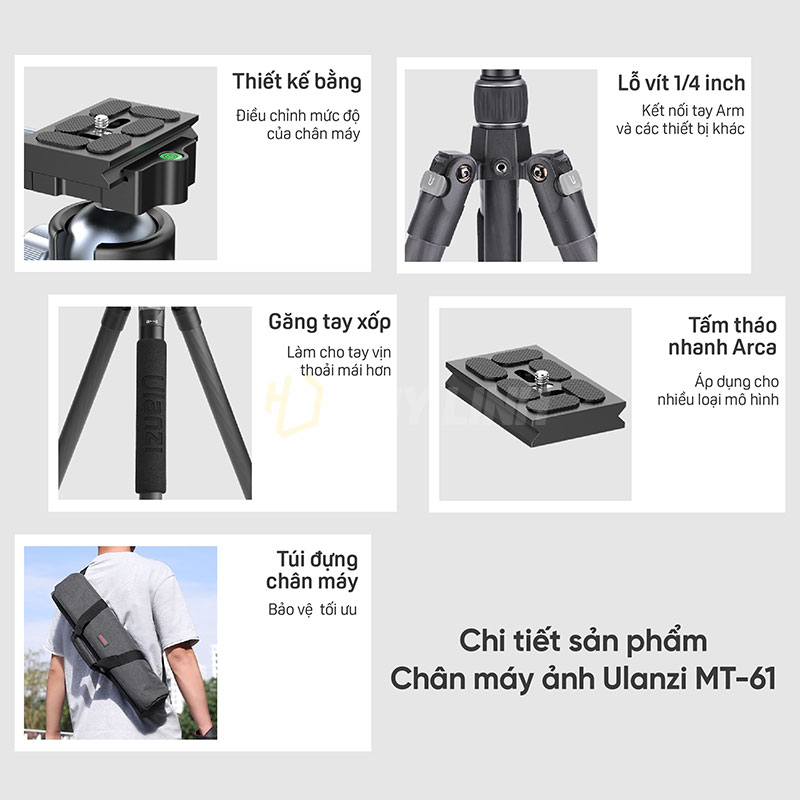 Thiết kế bằng

Điều chỉnh mức độ của chân máy

Lỗ vít 1/4 inch

Kết nối tay Arm và các thiết bị khác

Găng tay xốp

Làm cho tay vịn thoải mái hơn

Ulanzi

Tấm tháo nhanh Arca

Áp dụng cho nhiều loại mô hình

Túi đựng chân máy

Bảo vệ tối ưu

Chi tiết sản phẩm
Chân máy ảnh Ulanzi MT-61