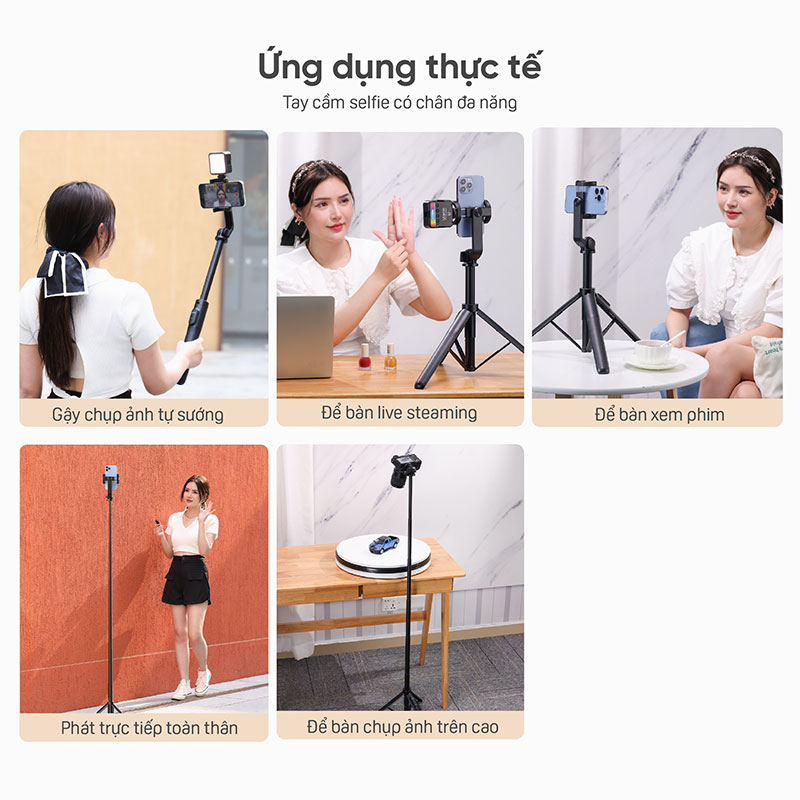 Ứng dụng thực tế
Tay cầm selfie có chân đa năng

Gậy chụp ảnh tự sướng

Để bàn live steaming

Để bàn xem phim

Phát trực tiếp toàn thân

Để bàn chụp ảnh trên cao