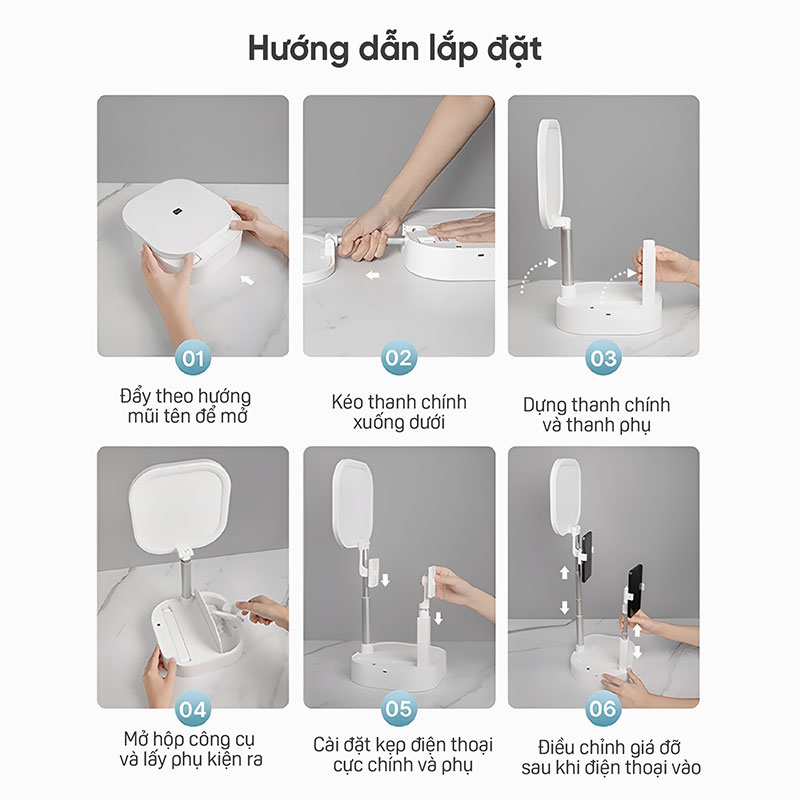 Hướng dẫn lắp đặt

01

Đẩy theo hướng mũi tên để mở

02

Kéo thanh chính xuống dưới

03

Dựng thanh chính và thanh phụ

04

Mở hộp công cụ và lấy phụ kiện ra

05

Cài đặt kẹp điện thoại cực chính và phụ

06

Điều chỉnh giá đỡ sau khi điện thoại vào