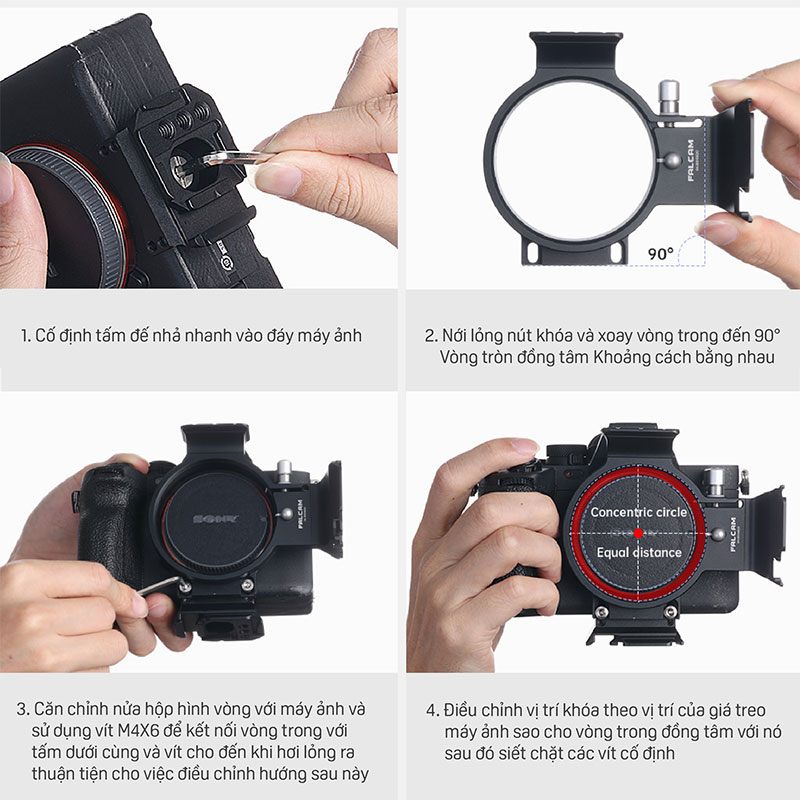 FALCAM

90°

1. Cố định tấm đế nhả nhanh vào đáy máy ảnh

2. Nới lỏng nút khóa và xoay vòng trong đến 90°
Vòng tròn đồng tâm Khoảng cách bằng nhau

SONY

FALCAM

Concentric circle

Equal distance

FALCAM

3. Căn chỉnh nửa hộp hình vòng với máy ảnh và sử dụng vít M4X6 để kết nối vòng trong với tấm dưới cùng và vít cho đến khi hơi lỏng ra thuận tiện cho việc điều chỉnh hướng sau này

4. Điều chỉnh vị trí khóa theo vị trí của giá treo máy ảnh sao cho vòng trong đồng tâm với nó sau đó siết chặt các vít cố định