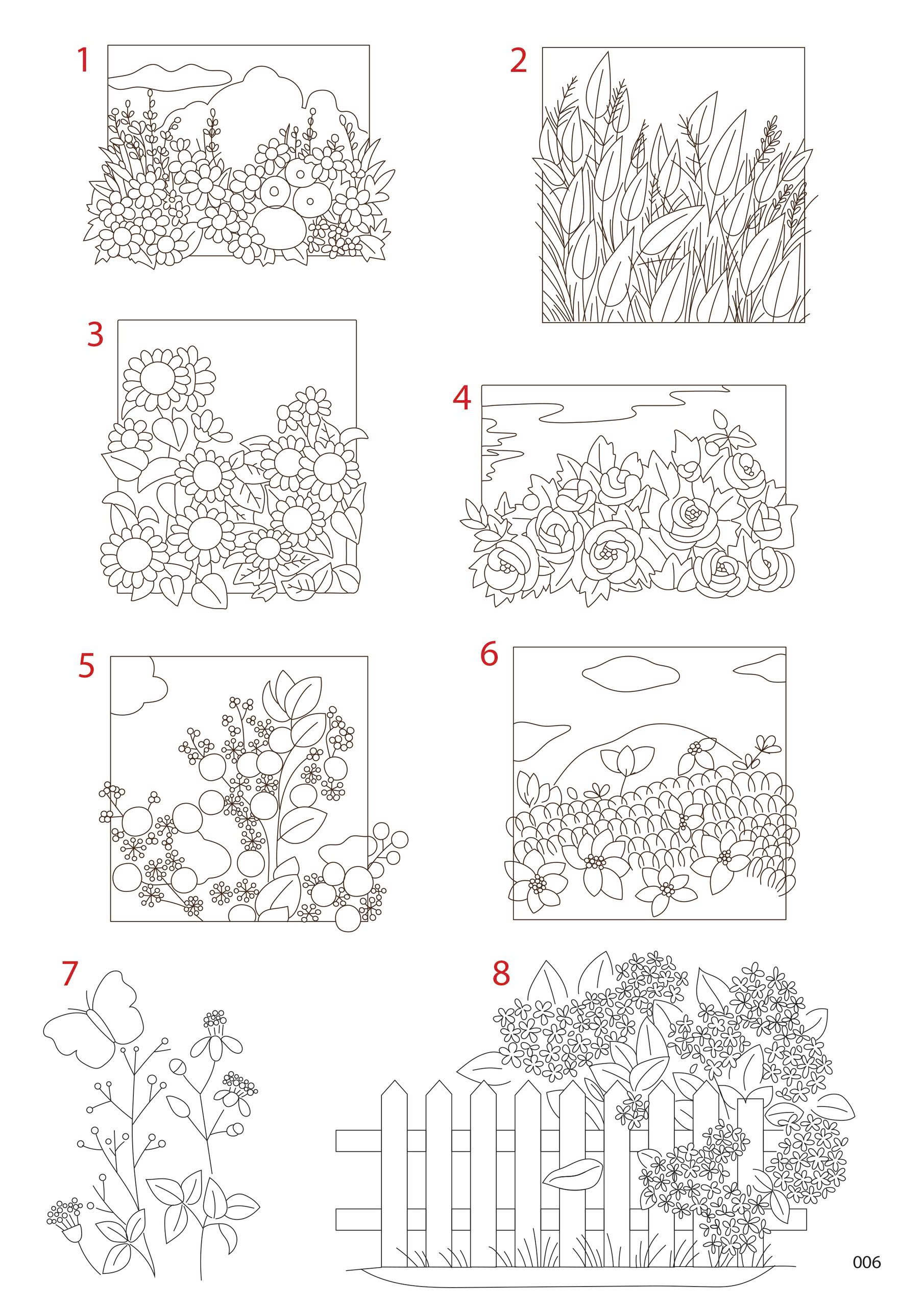 1

2

3

4

5

6

7

8

006