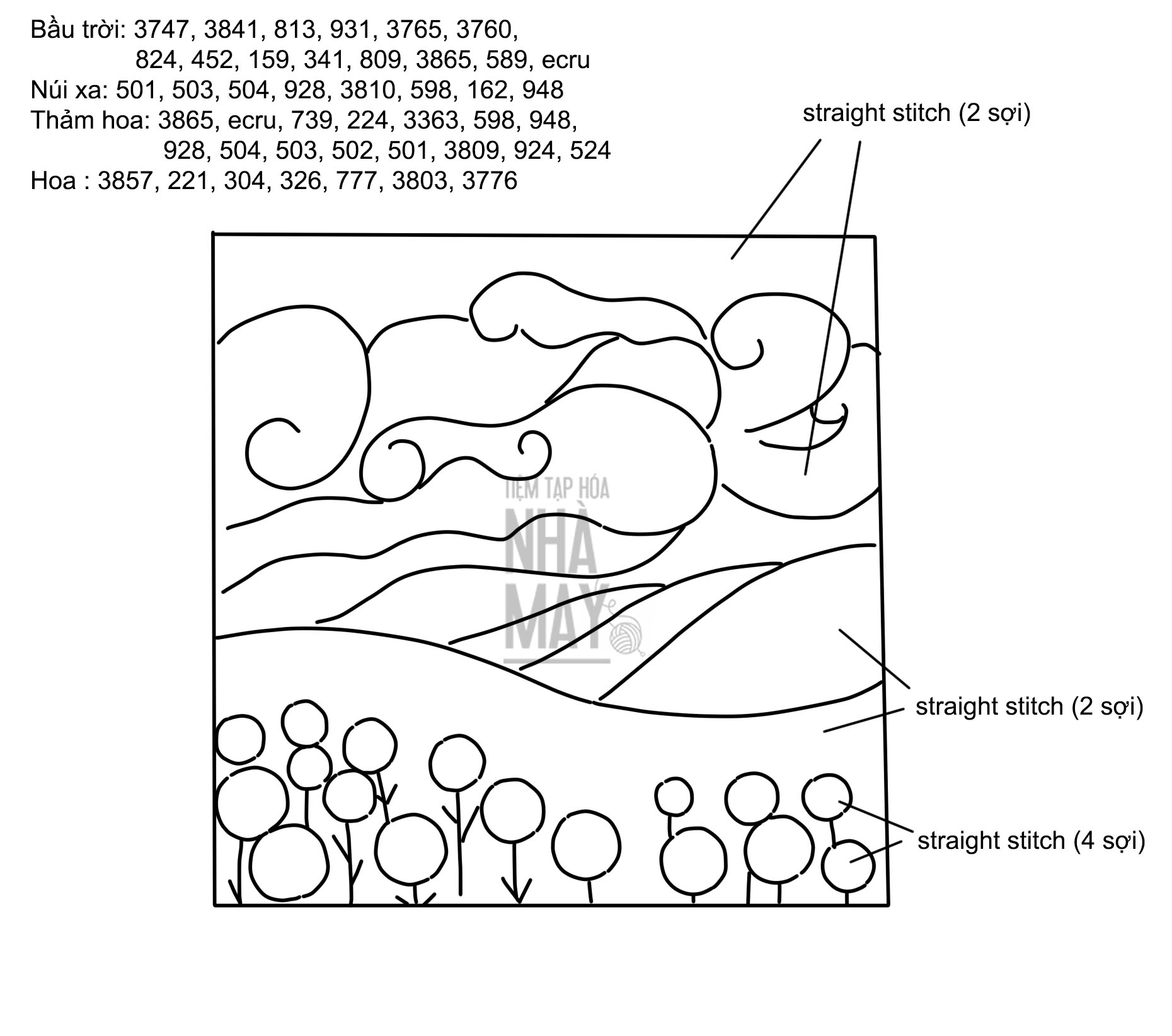 Bầu trời: 3747, 3841, 813, 931, 3765, 3760, 824, 452, 159, 341, 809, 3865, 589, ecru
Núi xa: 501, 503, 504, 928, 3810, 598, 162, 948
Thảm hoa: 3865, ecru, 739, 224, 3363, 598, 948, 928, 504, 503, 502, 501, 3809, 924, 524
Hoa : 3857, 221, 304, 326, 777, 3803, 3776

straight stitch (2 sợi)

TIỆM TẠP HÓA
NHÀ
MAY

straight stitch (2 sợi)

straight stitch (4 sợi)