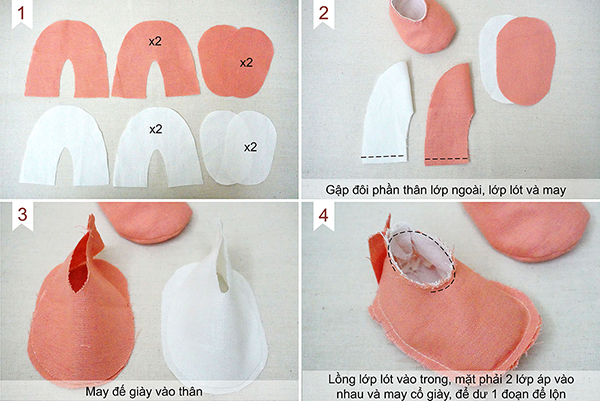 1

x2

x2

x2

x2

2

Gập đôi phần thân lớp ngoài, lớp lót và may

3

May đế giày vào thân

4

Lồng lớp lót vào trong, mặt phải 2 lớp áp vào nhau và may cổ giày, để dư 1 đoạn để lộn