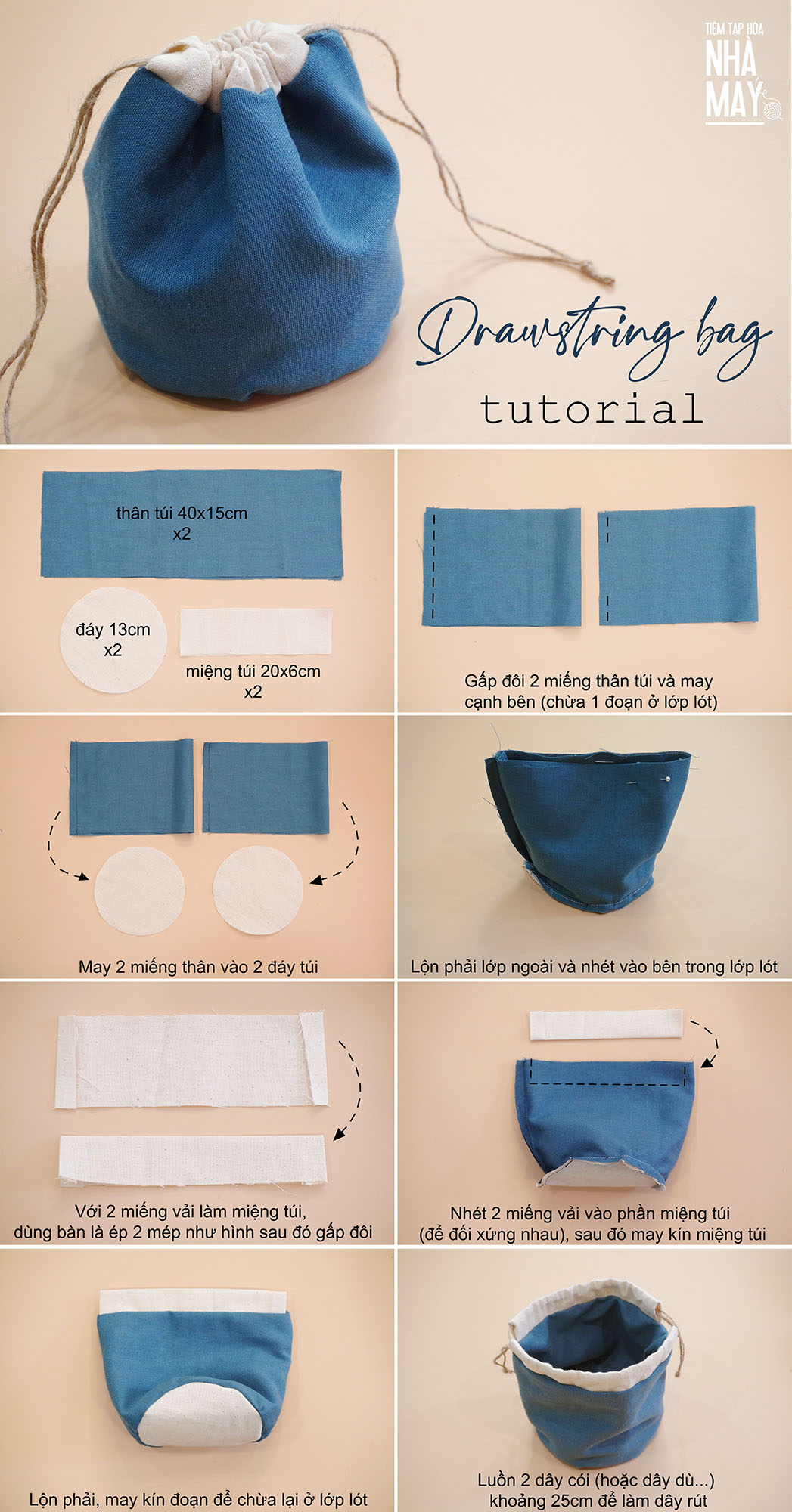 TIỆM TẠP HÓA
NHÀ MAY

Drawstring bag
tutorial

thân túi 40x15cm
x2

đáy 13cm
x2

miệng túi 20x6cm
x2

Gấp đôi 2 miếng thân túi và may cạnh bên (chừa 1 đoạn ở lớp lót)

May 2 miếng thân vào 2 đáy túi

Lộn phải lớp ngoài và nhét vào bên trong lớp lót

Với 2 miếng vải làm miệng túi, dùng bàn là ép 2 mép như hình sau đó gấp đôi

Nhét 2 miếng vải vào phần miệng túi (để đối xứng nhau), sau đó may kín miệng túi

Lộn phải, may kín đoạn để chừa lại ở lớp lót

Luồn 2 dây cói (hoặc dây dù...) khoảng 25cm để làm dây rút