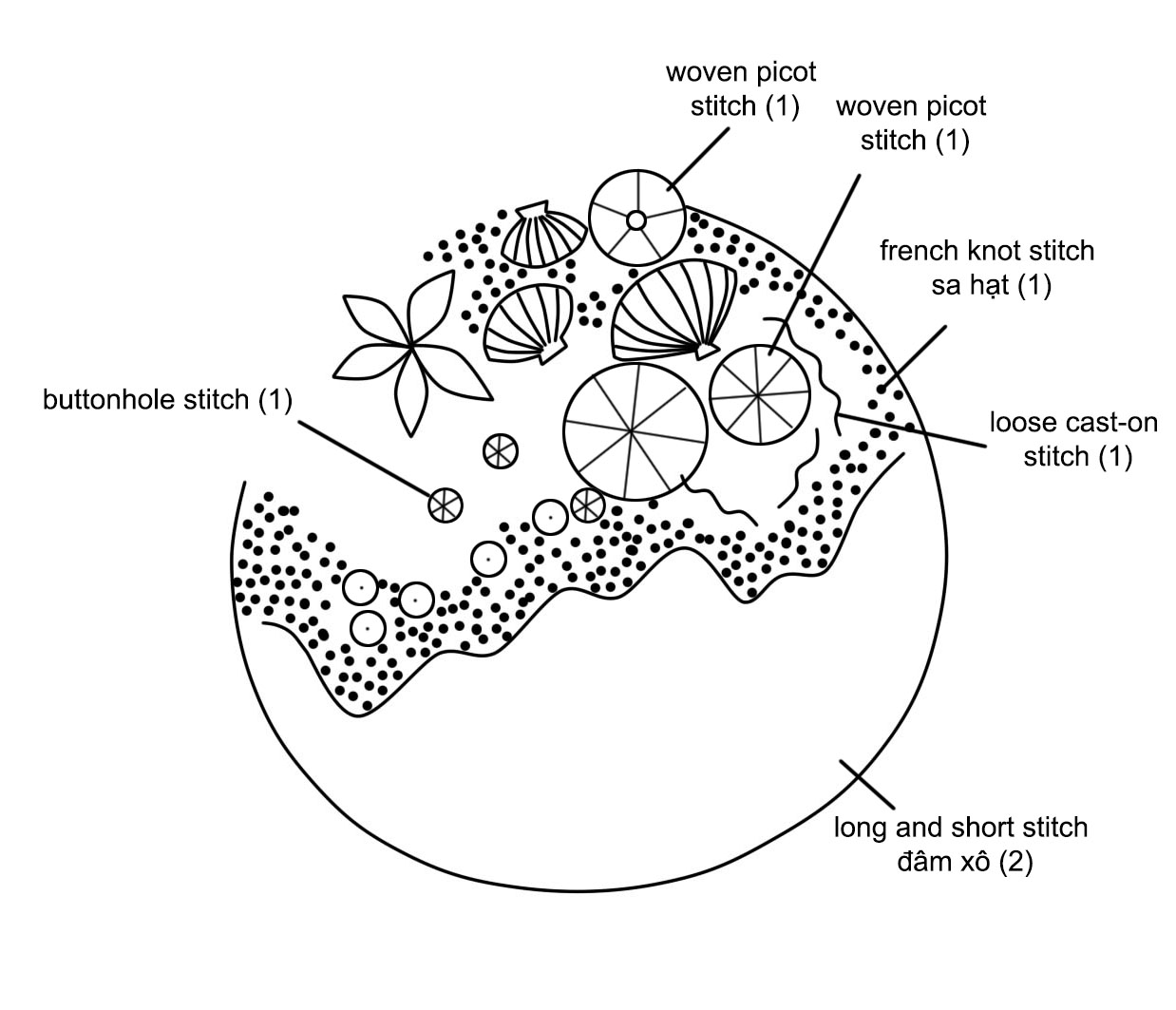 woven picot stitch (1)

woven picot stitch (1)

french knot stitch sa hạt (1)

buttonhole stitch (1)

loose cast-on stitch (1)

long and short stitch đâm xô (2)