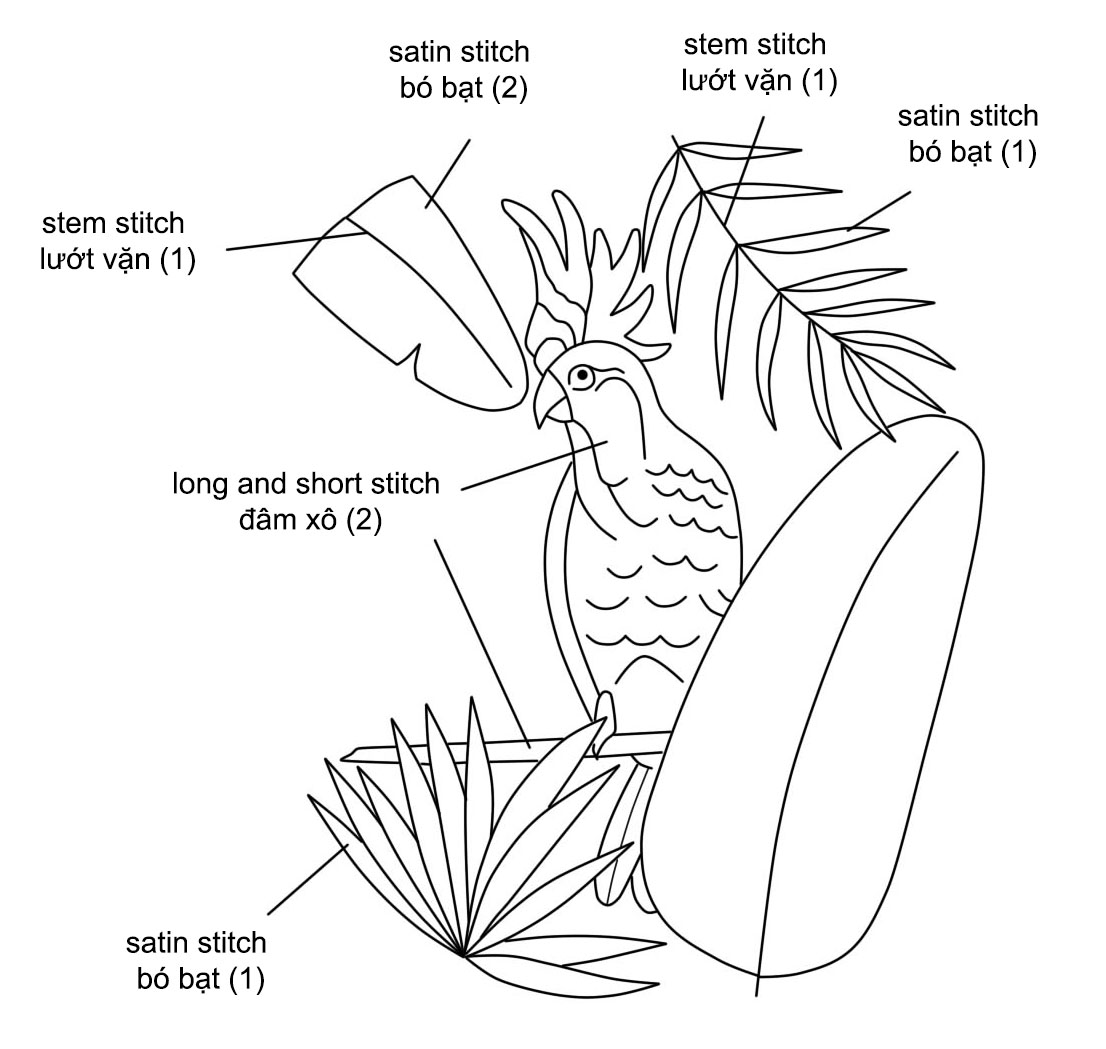 satin stitch
bó bạt (2)

stem stitch
lướt vặn (1)

satin stitch
bó bạt (1)

stem stitch
lướt vặn (1)

long and short stitch
đâm xô (2)

satin stitch
bó bạt (1)