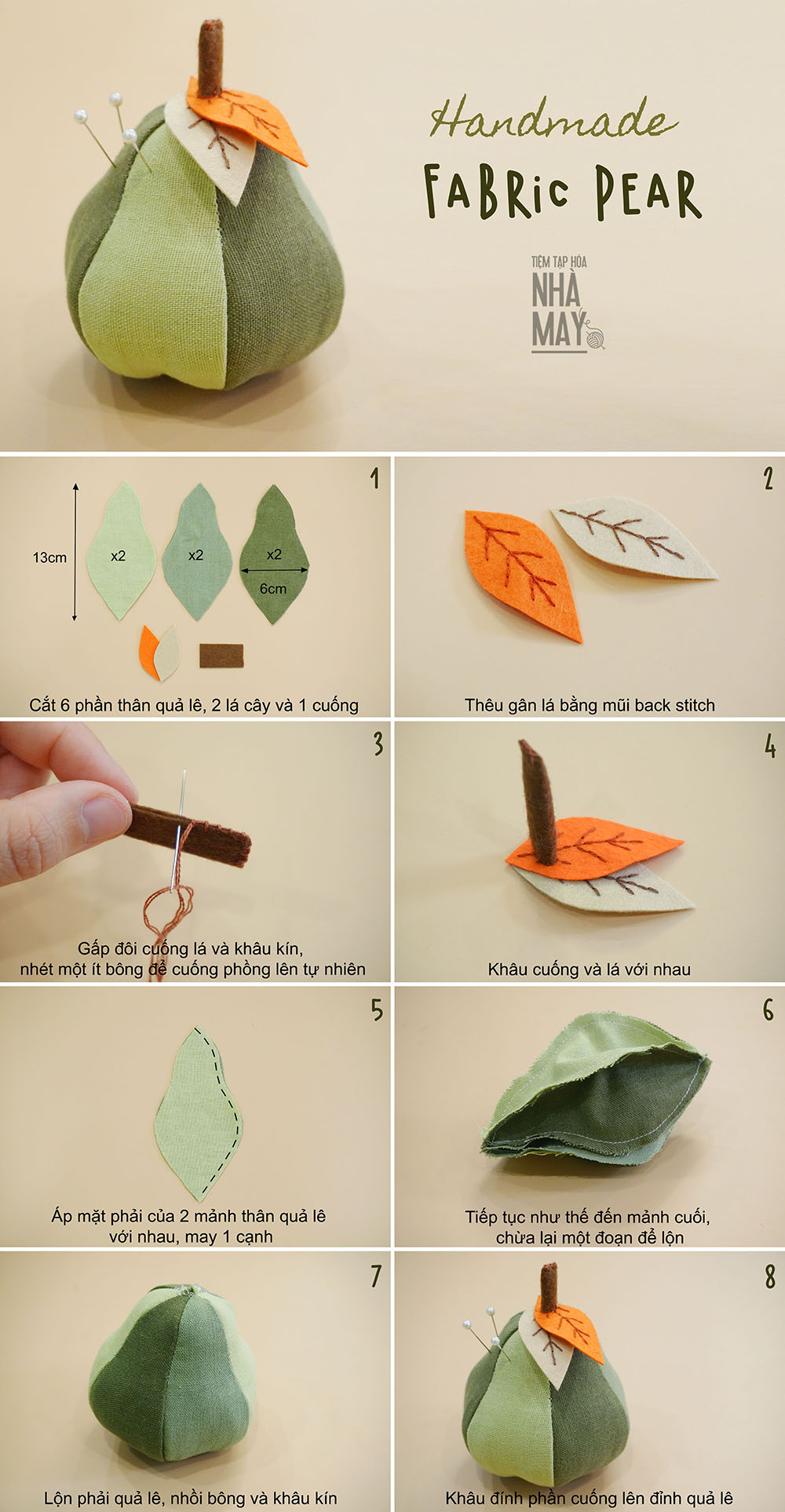 Handmade
FABRic PEAR

TIỆM TẠP HÓA
NHÀ
MAY

1

13cm

x2

x2

x2

6cm

Cắt 6 phần thân quả lê, 2 lá cây và 1 cuống

2

Thêu gân lá bằng mũi back stitch

3

Gấp đôi cuống lá và khâu kín, nhét một ít bông để cuống phồng lên tự nhiên

4

Khâu cuống và lá với nhau

5

Áp mặt phải của 2 mảnh thân quả lê với nhau, may 1 cạnh

6

Tiếp tục như thế đến mảnh cuối, chừa lại một đoạn để lộn

7

Lộn phải quả lê, nhồi bông và khâu kín

8

Khâu đính phần cuống lên đỉnh quả lê