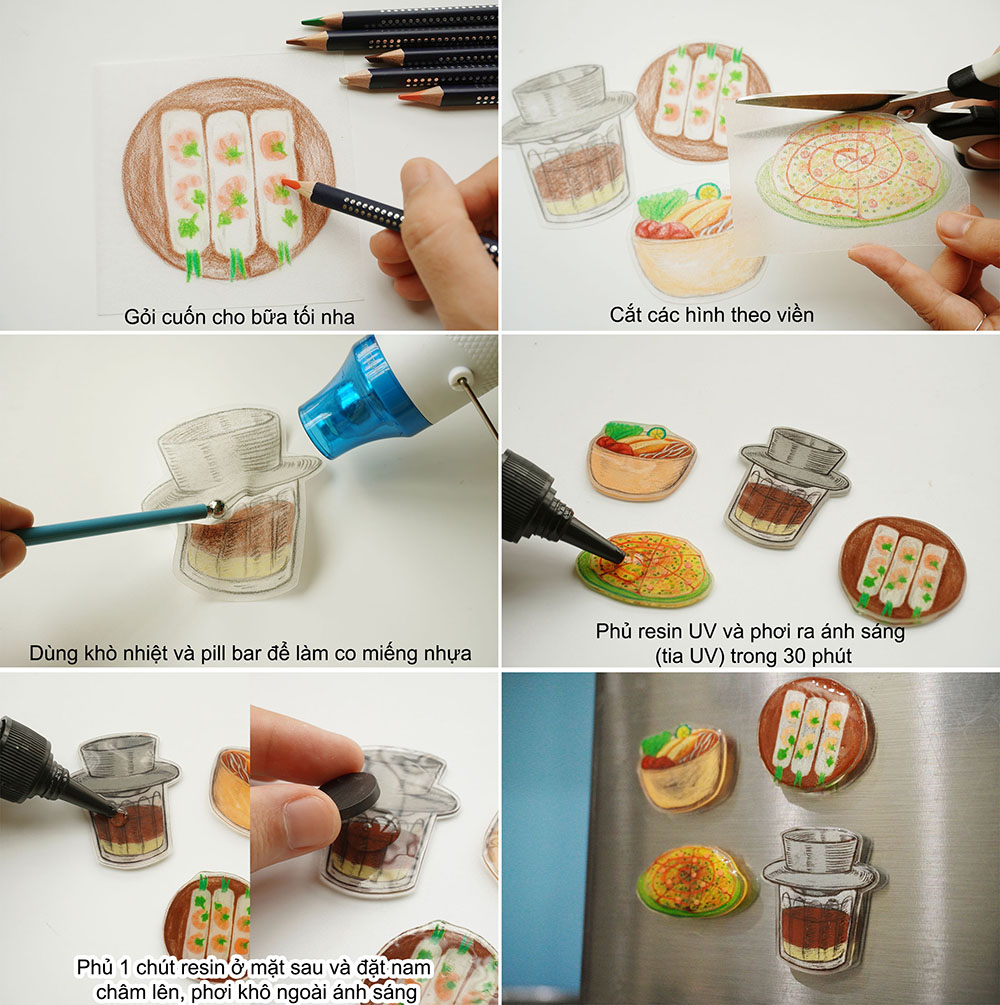 Gỏi cuốn cho bữa tối nha

Cắt các hình theo viền

Dùng khò nhiệt và pill bar để làm co miếng nhựa

Phủ resin UV và phơi ra ánh sáng (tia UV) trong 30 phút

Phủ 1 chút resin ở mặt sau và đặt nam châm lên, phơi khô ngoài ánh sáng