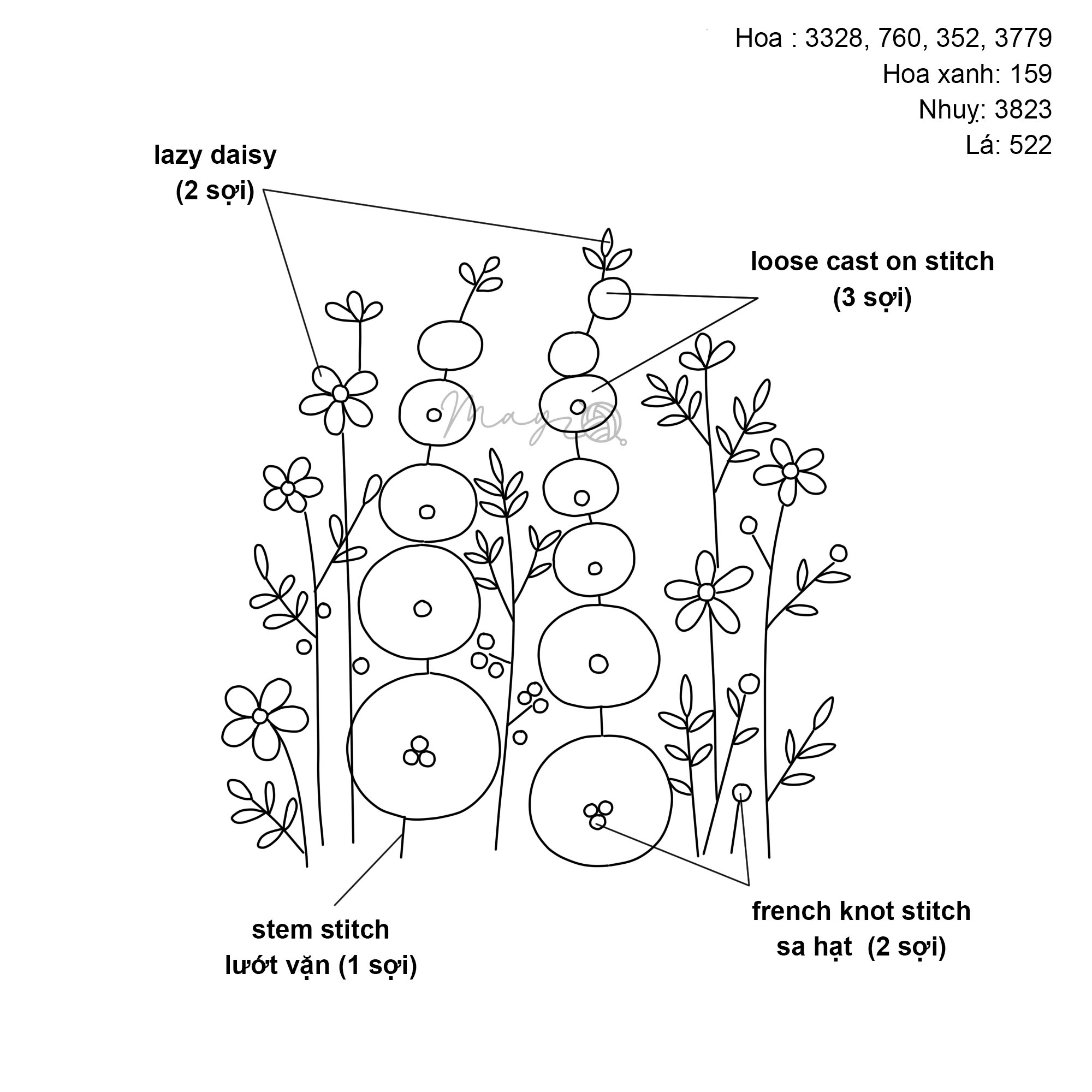 Hoa : 3328, 760, 352, 3779
Hoa xanh: 159
Nhuỵ: 3823
Lá: 522

lazy daisy
(2 sợi)

loose cast on stitch
(3 sợi)

May

stem stitch
lướt vặn (1 sợi)

french knot stitch
sa hạt (2 sợi)