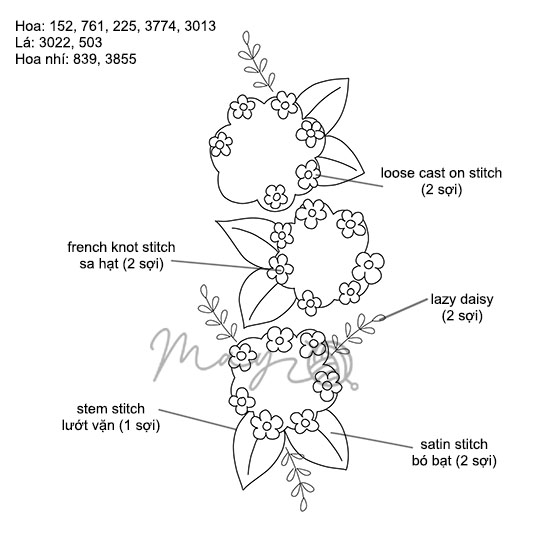 Hoa: 152, 761, 225, 3774, 3013
Lá: 3022, 503
Hoa nhí: 839, 3855

loose cast on stitch
(2 sợi)

french knot stitch
sa hạt (2 sợi)

lazy daisy
(2 sợi)

May

stem stitch
lướt vặn (1 sợi)

satin stitch
bó bạt (2 sợi)