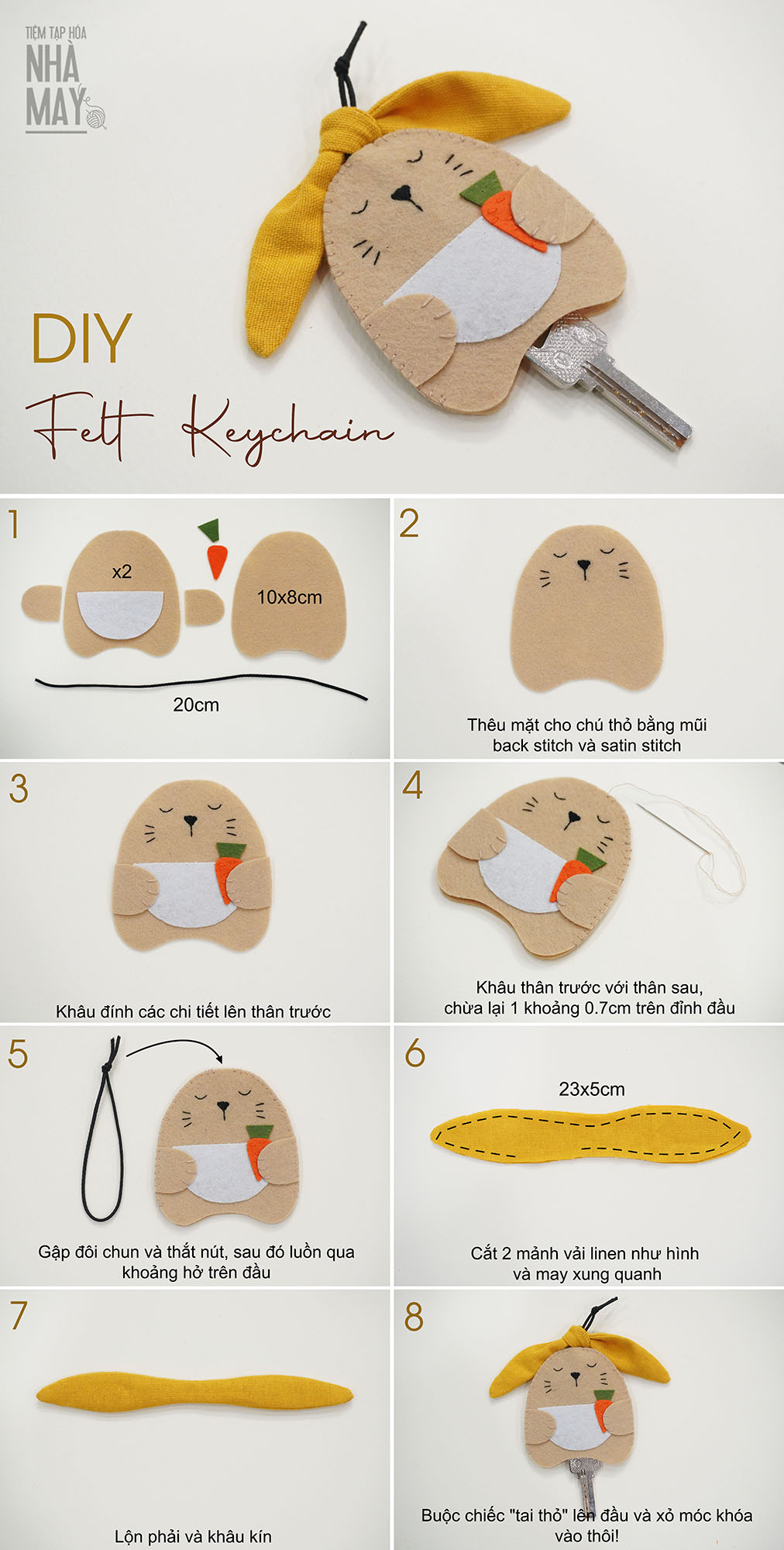 TIỆM TẠP HÓA
NHÀ
MAY

DIY
Felt Keychain

1
x2
10x8cm
20cm

2
Thêu mặt cho chú thỏ bằng mũi back stitch và satin stitch

3
Khâu đính các chi tiết lên thân trước

4
Khâu thân trước với thân sau, chừa lại 1 khoảng 0.7cm trên đỉnh đầu

5
Gập đôi chun và thắt nút, sau đó luồn qua khoảng hở trên đầu

6
23x5cm
Cắt 2 mảnh vải linen như hình và may xung quanh

7
Lộn phải và khâu kín

8
Buộc chiếc "tai thỏ" lên đầu và xỏ móc khóa vào thôi!