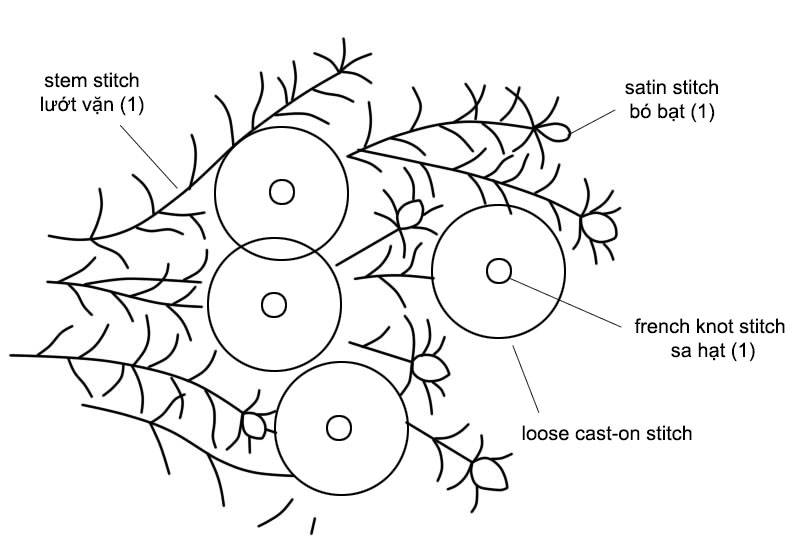 stem stitch
lướt vặn (1)

satin stitch
bó bạt (1)

french knot stitch
sa hạt (1)

loose cast-on stitch