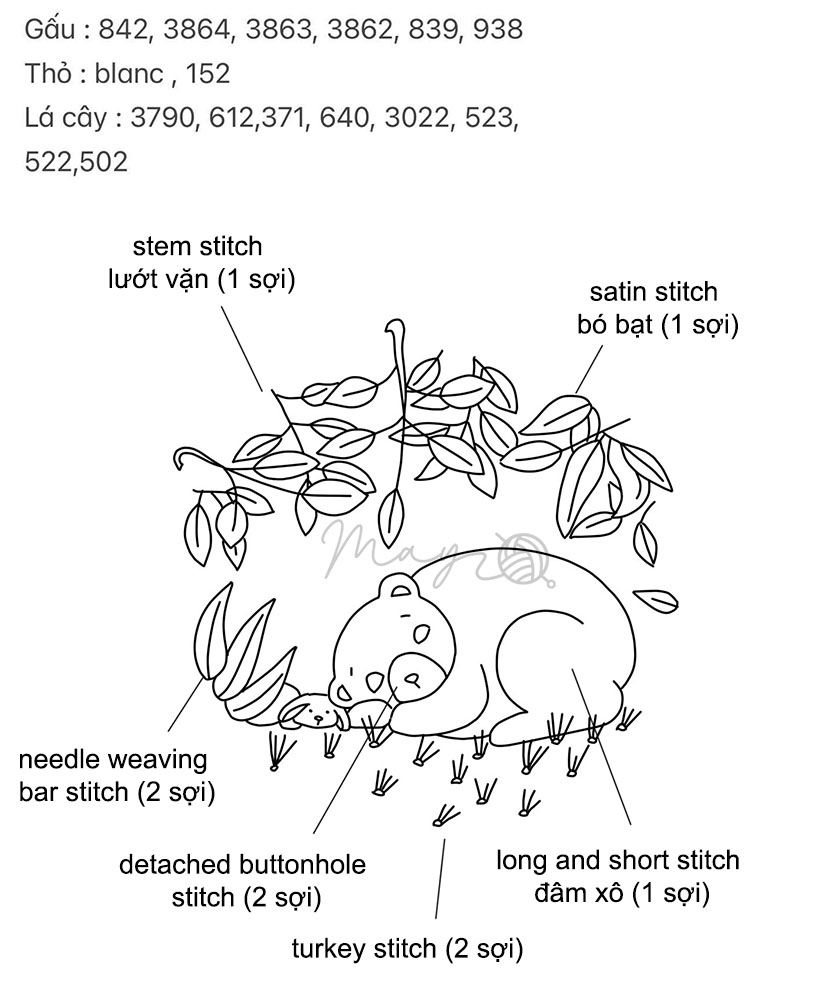 Gấu : 842, 3864, 3863, 3862, 839, 938
Thỏ : blanc , 152
Lá cây : 3790, 612,371, 640, 3022, 523, 522,502

stem stitch
lướt vặn (1 sợi)

satin stitch
bó bạt (1 sợi)

May

needle weaving bar stitch (2 sợi)

detached buttonhole stitch (2 sợi)

long and short stitch
đâm xô (1 sợi)

turkey stitch (2 sợi)