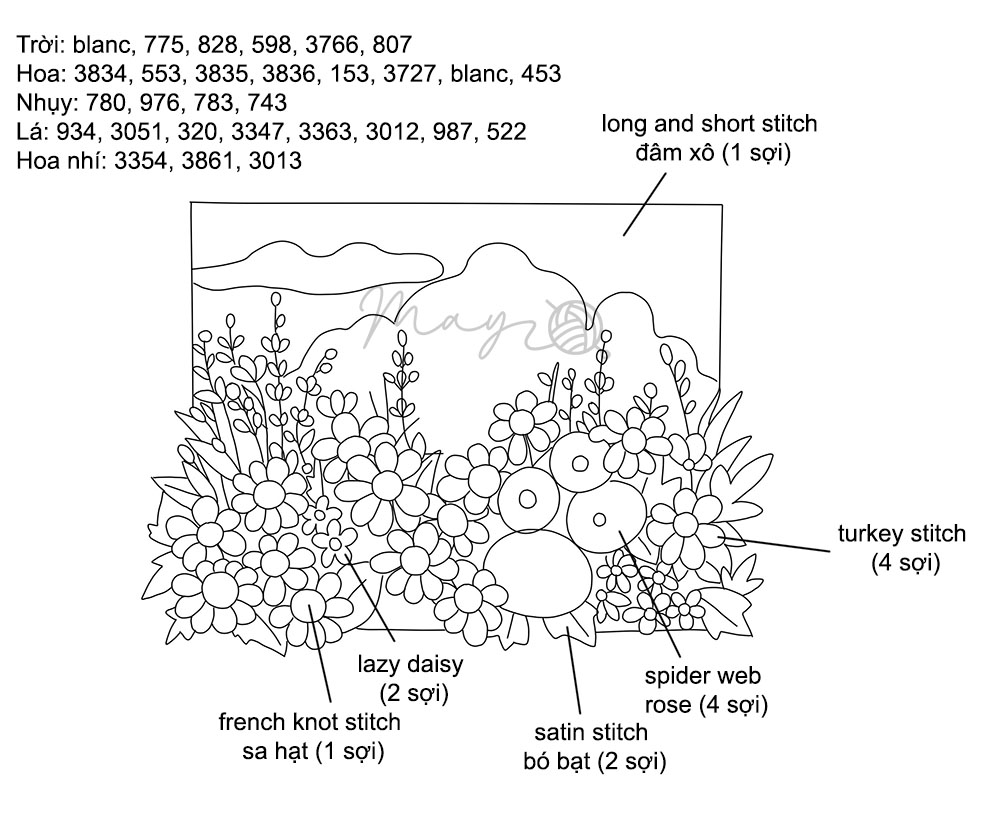 Trời: blanc, 775, 828, 598, 3766, 807
Hoa: 3834, 553, 3835, 3836, 153, 3727, blanc, 453
Nhụy: 780, 976, 783, 743
Lá: 934, 3051, 320, 3347, 3363, 3012, 987, 522
Hoa nhí: 3354, 3861, 3013

long and short stitch
đâm xô (1 sợi)

May

turkey stitch
(4 sợi)

lazy daisy
(2 sợi)

spider web
rose (4 sợi)

french knot stitch
sa hạt (1 sợi)

satin stitch
bó bạt (2 sợi)