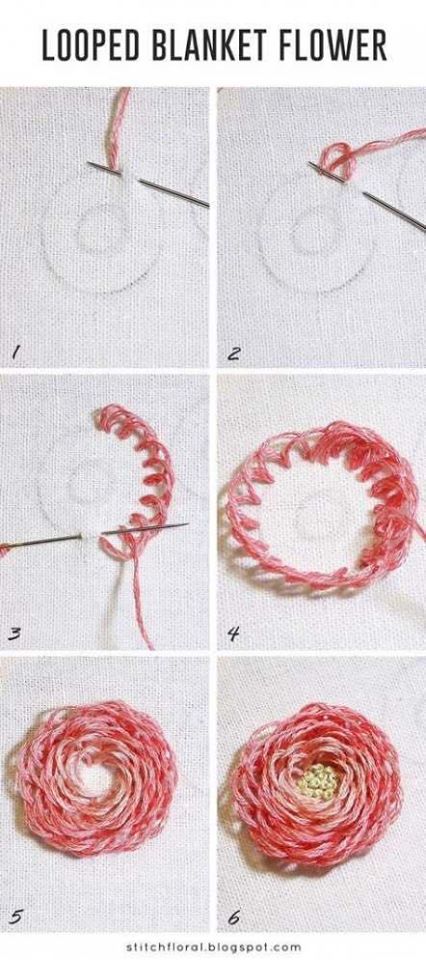 LOOPED BLANKET FLOWER

1

2

3

4

5

6

stitchfloral.blogspot.com