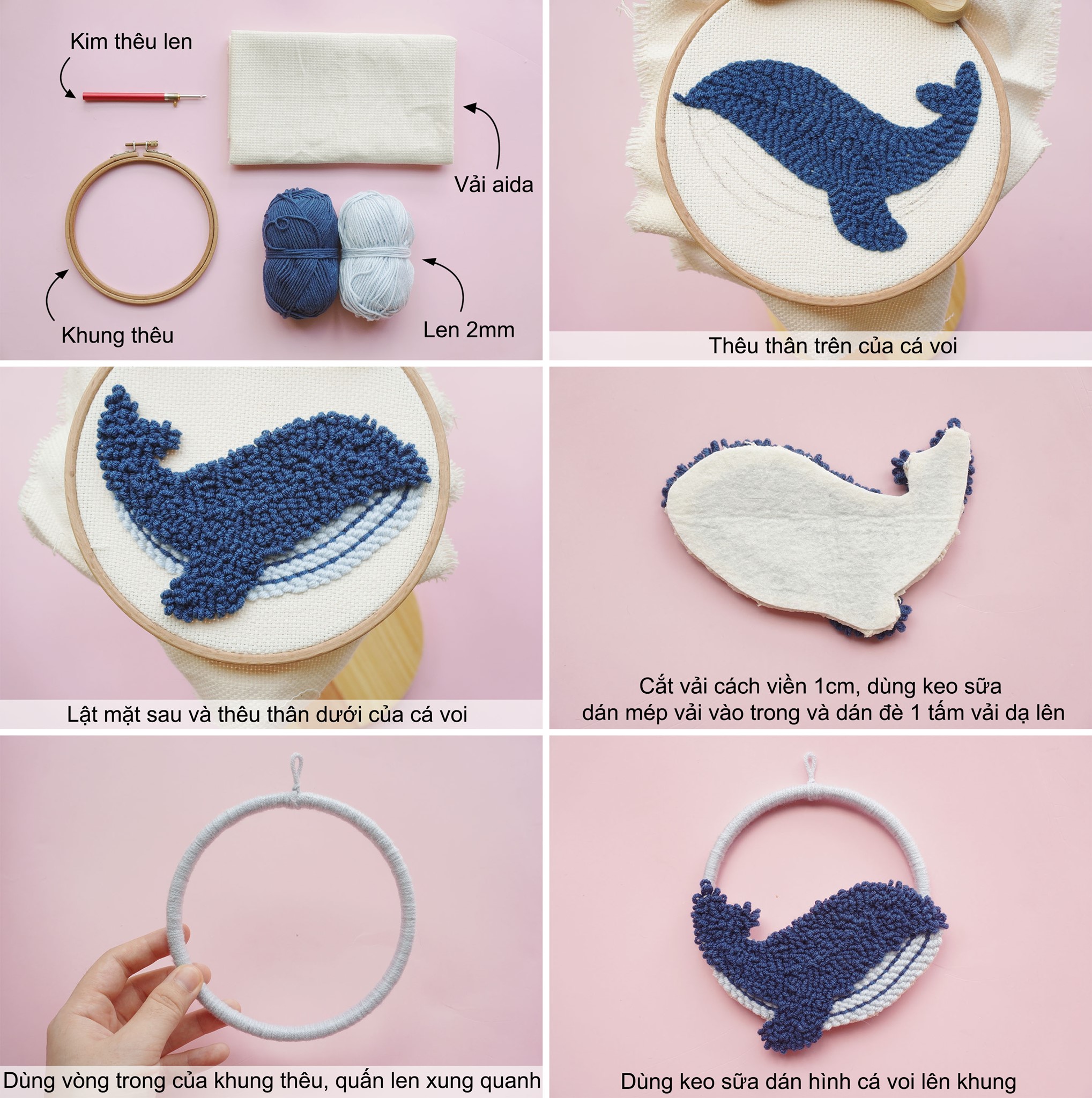 Kim thêu len

Vải aida

Khung thêu

Len 2mm

Thêu thân trên của cá voi

Lật mặt sau và thêu thân dưới của cá voi

Cắt vải cách viền 1cm, dùng keo sữa dán mép vải vào trong và dán đè 1 tấm vải dạ lên

Dùng vòng trong của khung thêu, quấn len xung quanh

Dùng keo sữa dán hình cá voi lên khung