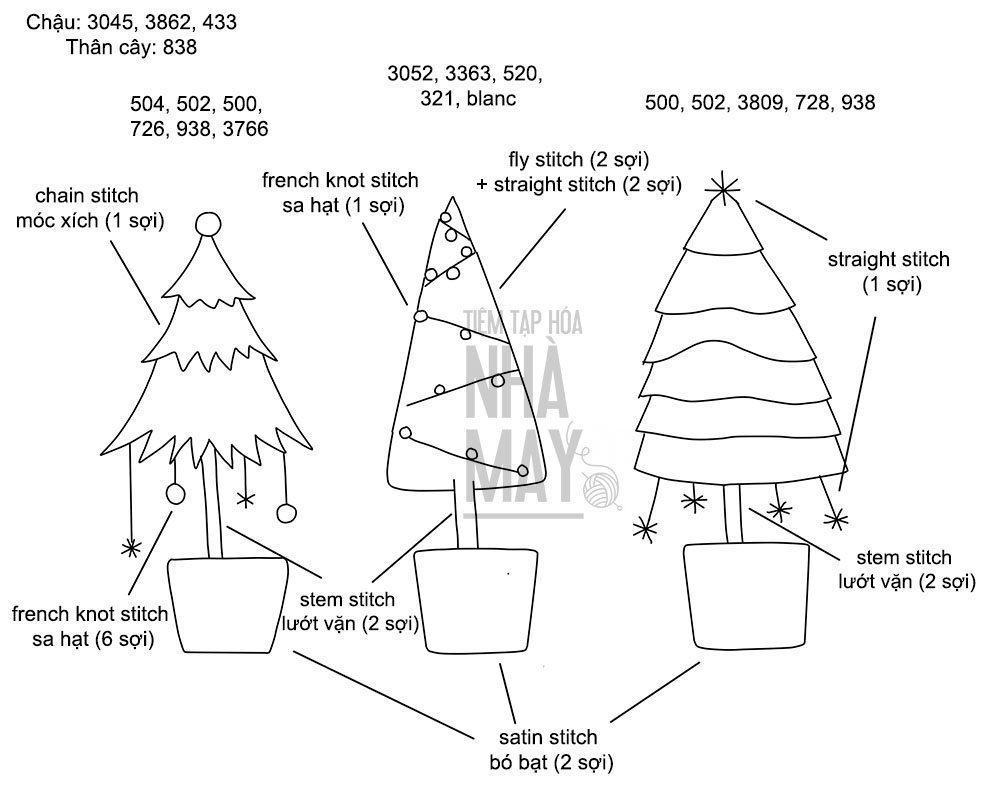 Chậu: 3045, 3862, 433
Thân cây: 838

504, 502, 500,
726, 938, 3766

3052, 3363, 520,
321, blanc

500, 502, 3809, 728, 938

chain stitch
móc xích (1 sợi)

french knot stitch
sa hạt (1 sợi)

fly stitch (2 sợi)
+ straight stitch (2 sợi)

straight stitch
(1 sợi)

TIỆM TẠP HÓA
NHÀ
MAY

french knot stitch
sa hạt (6 sợi)

stem stitch
lướt vặn (2 sợi)

stem stitch
lướt vặn (2 sợi)

satin stitch
bó bạt (2 sợi)