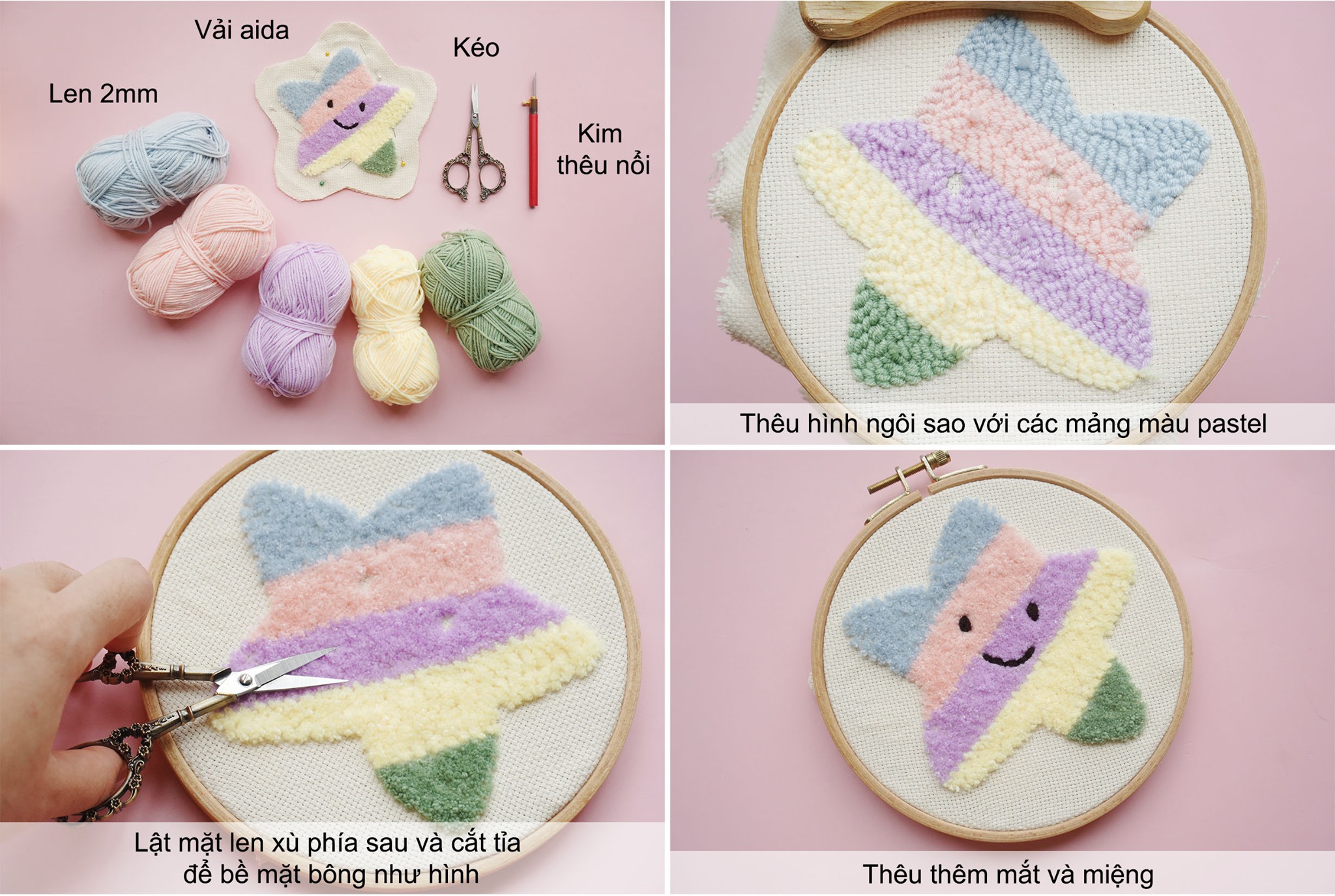 Vải aida

Kéo

Len 2mm

Kim thêu nổi

Thêu hình ngôi sao với các mảng màu pastel

Lật mặt len xù phía sau và cắt tỉa để bề mặt bông như hình

Thêu thêm mắt và miệng