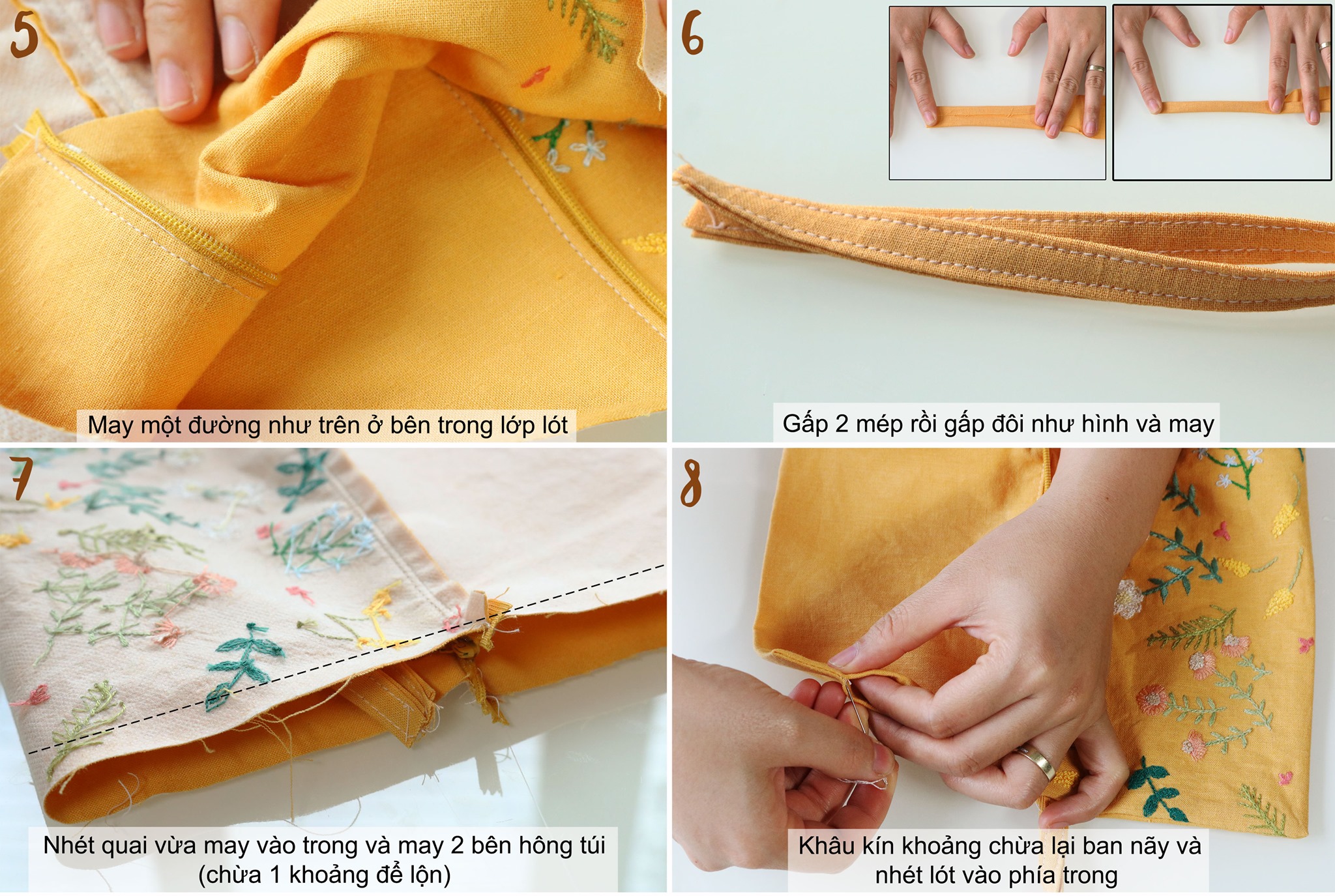 5

May một đường như trên ở bên trong lớp lót

6

Gấp 2 mép rồi gấp đôi như hình và may

7

Nhét quai vừa may vào trong và may 2 bên hông túi (chừa 1 khoảng để lộn)

8

Khâu kín khoảng chừa lại ban nãy và nhét lót vào phía trong