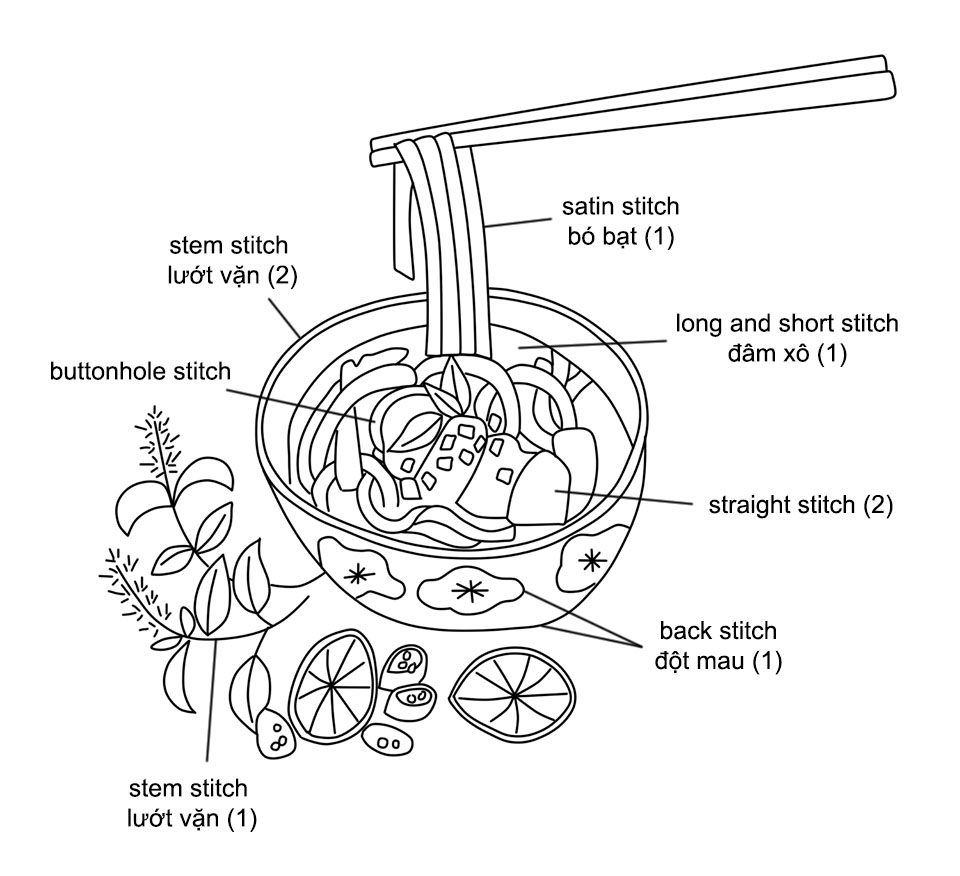 satin stitch
bó bạt (1)

stem stitch
lướt vặn (2)

long and short stitch
đâm xô (1)

buttonhole stitch

straight stitch (2)

back stitch
đột mau (1)

stem stitch
lướt vặn (1)