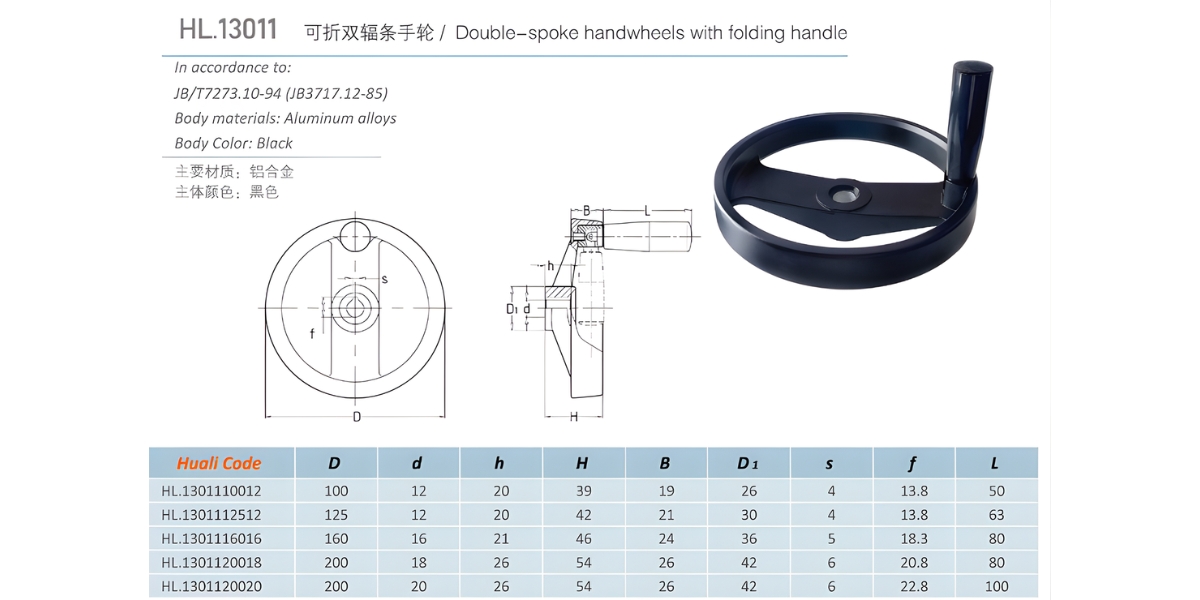 HL.13011 可折双辐条手轮 / Double-spoke handwheels with folding handle

In accordance to:
JB/T7273.10-94 (JB3717.12-85)
Body materials: Aluminum alloys
Body Color: Black

主要材质：铝合金
主体颜色：黑色

s
f
D
B
L
h
D1
d
H

| Huali Code | D | d | h | H | B | D1 | s | f | L |
|---|---|---|---|---|---|---|---|---|---|
| HL.1301110012 | 100 | 12 | 20 | 39 | 19 | 26 | 4 | 13.8 | 50 |
| HL.1301112512 | 125 | 12 | 20 | 42 | 21 | 30 | 4 | 13.8 | 63 |
| HL.1301116016 | 160 | 16 | 21 | 46 | 24 | 36 | 5 | 18.3 | 80 |
| HL.1301120018 | 200 | 18 | 26 | 54 | 26 | 42 | 6 | 20.8 | 80 |
| HL.1301120020 | 200 | 20 | 26 | 54 | 26 | 42 | 6 | 22.8 | 100 |