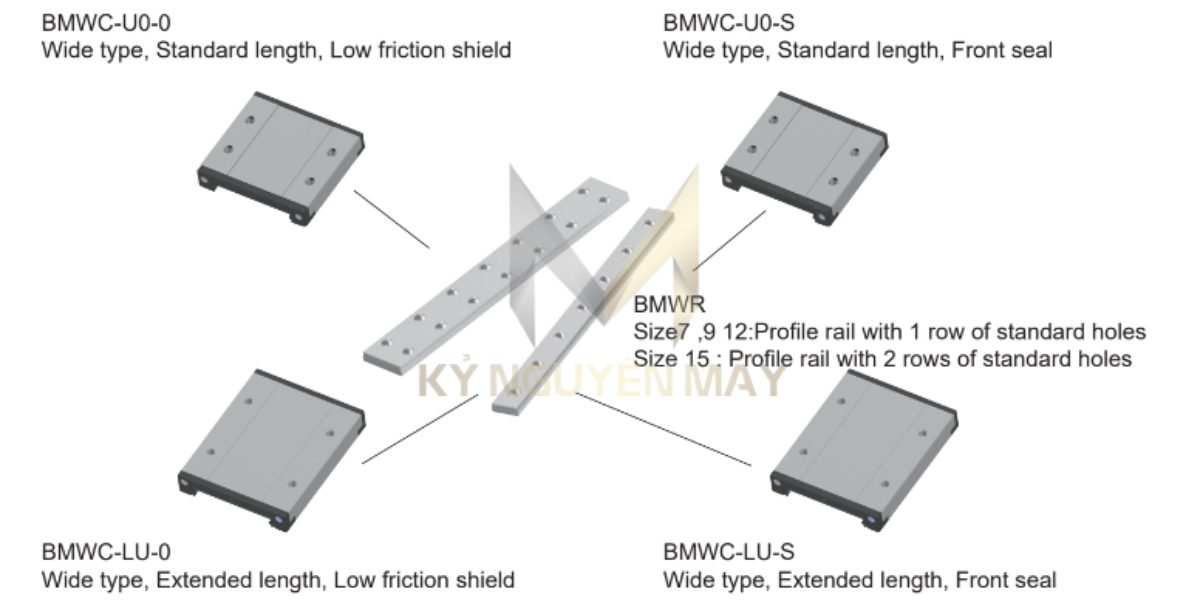 BMWC-U0-0
Wide type, Standard length, Low friction shield

BMWC-U0-S
Wide type, Standard length, Front seal

BMWR
Size7 ,9 12:Profile rail with 1 row of standard holes
Size 15 : Profile rail with 2 rows of standard holes

KỶ NGUYÊN MÁY

BMWC-LU-0
Wide type, Extended length, Low friction shield

BMWC-LU-S
Wide type, Extended length, Front seal