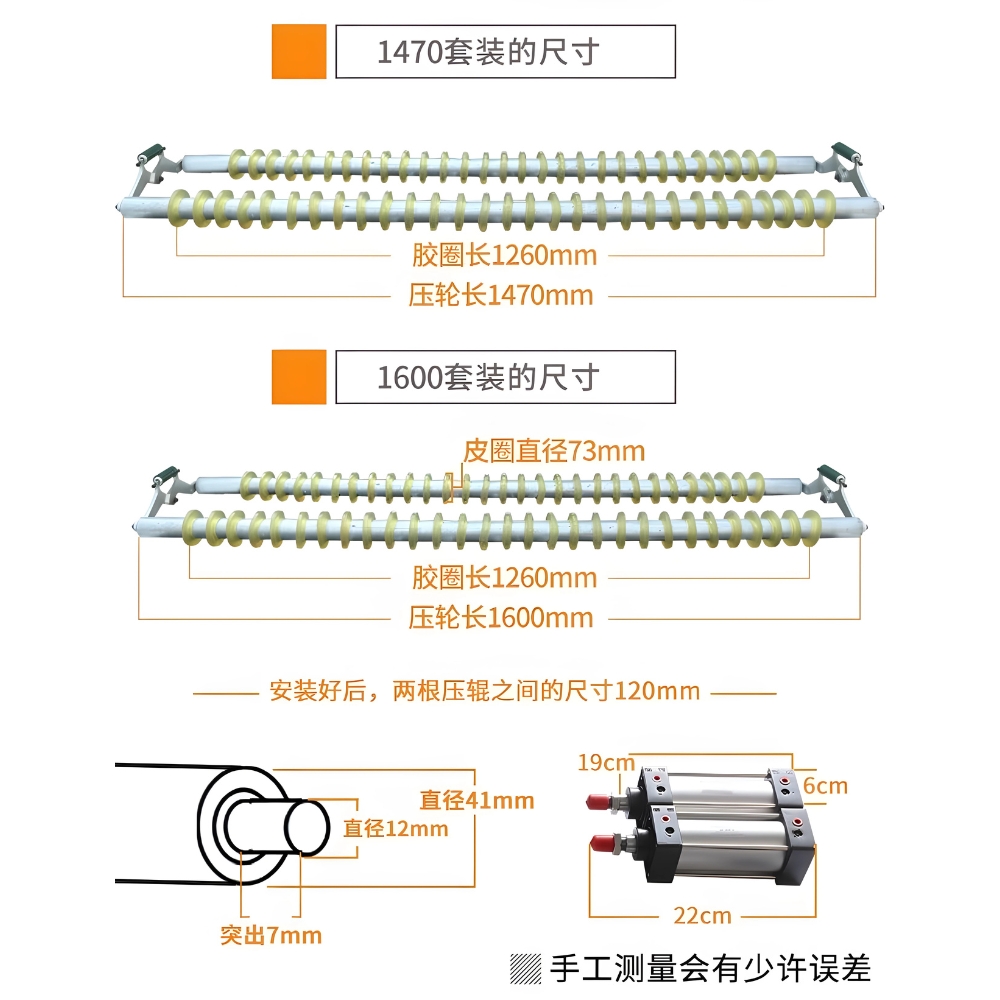 1470套装的尺寸

胶圈长1260mm
压轮长1470mm

1600套装的尺寸

皮圈直径73mm
胶圈长1260mm
压轮长1600mm

安装好后，两根压辊之间的尺寸120mm

直径41mm
直径12mm
突出7mm

19cm
6cm
22cm

手工测量会有少许误差