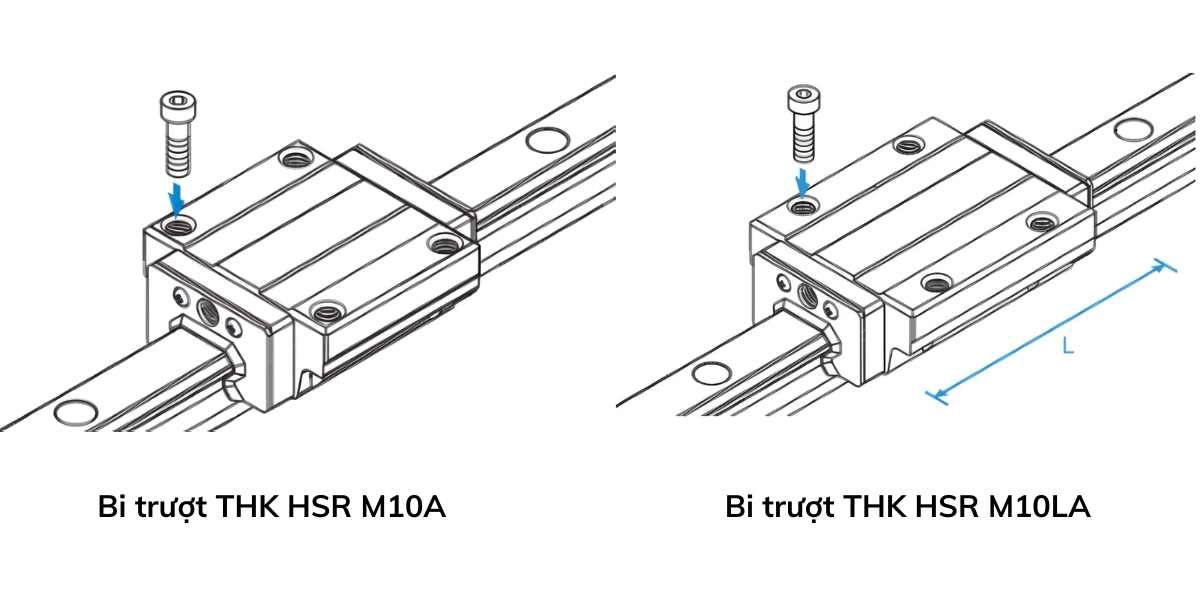 L

Bi trượt THK HSR M10A

Bi trượt THK HSR M10LA