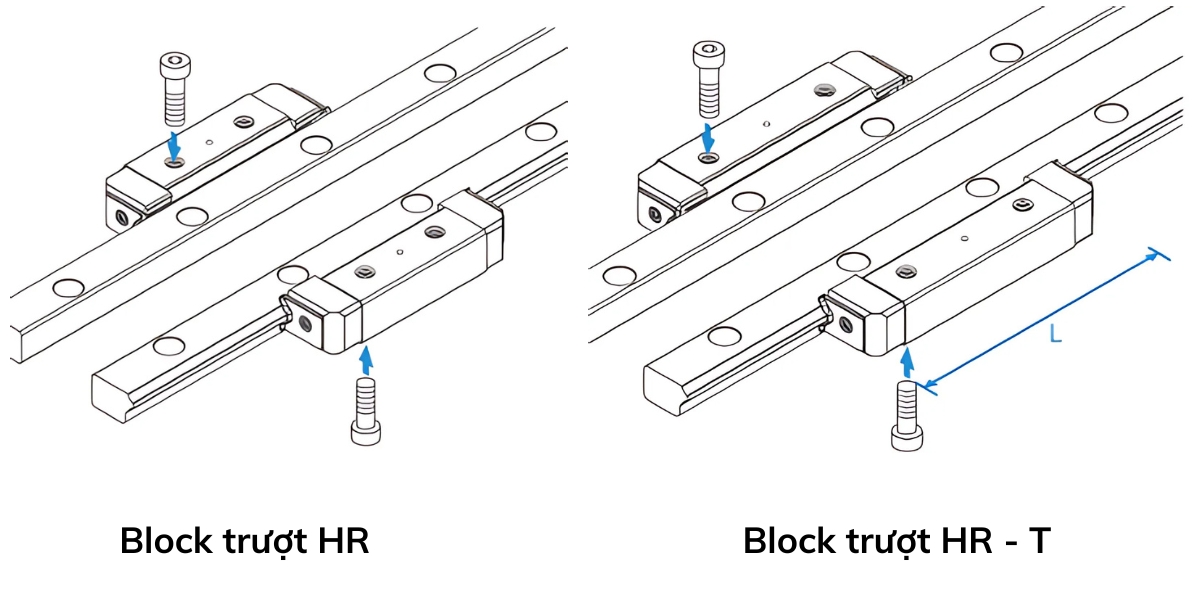 L

Block trượt HR

Block trượt HR - T