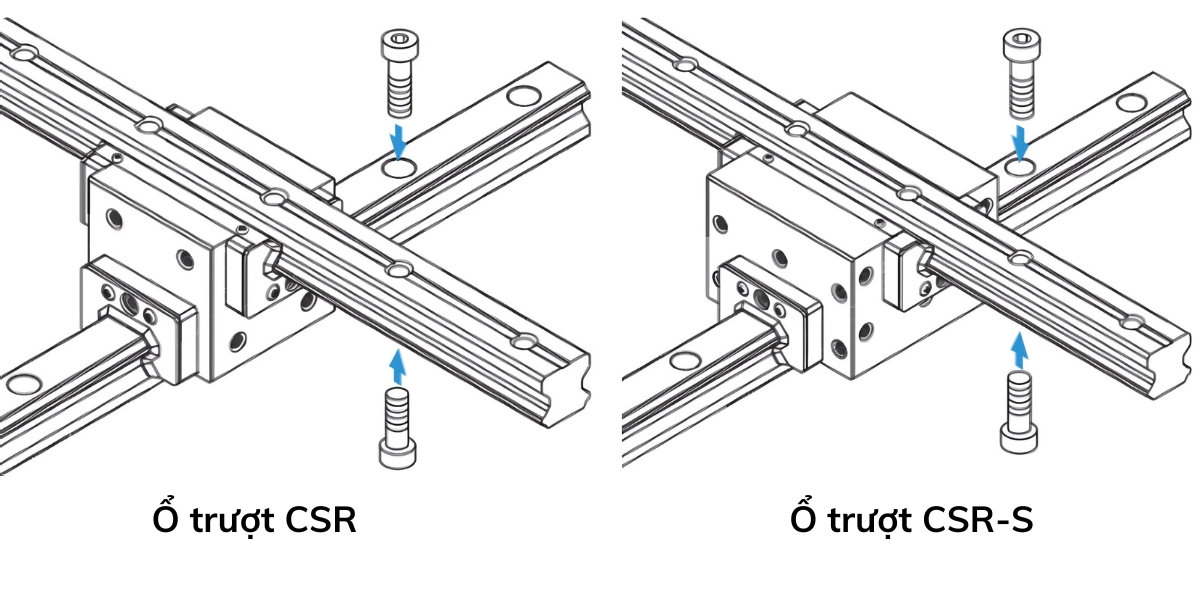 Ổ trượt CSR

Ổ trượt CSR-S