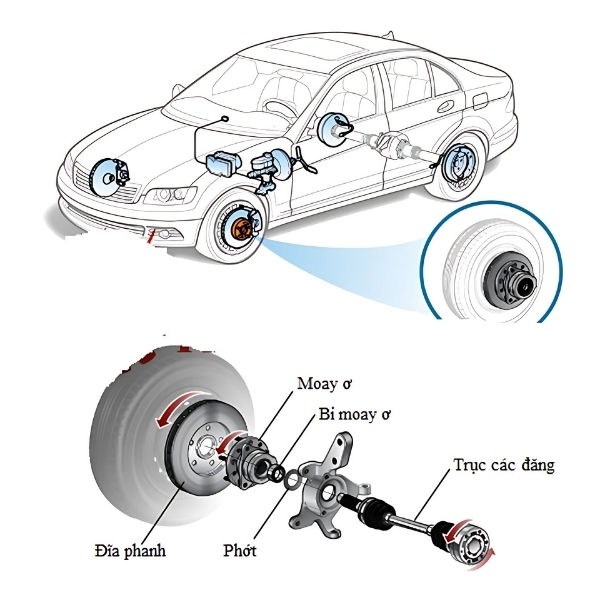 Moay ơ
Bi moay ơ
Trục các đăng
Đĩa phanh
Phớt