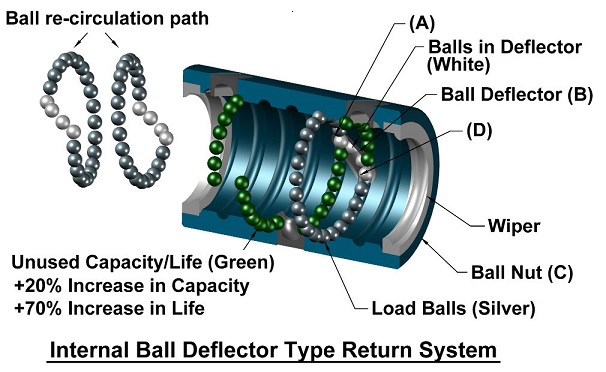 Ball re-circulation path

(A)

Balls in Deflector (White)

Ball Deflector (B)

(D)

Wiper

Ball Nut (C)

Load Balls (Silver)

Unused Capacity/Life (Green)
+20% Increase in Capacity
+70% Increase in Life

Internal Ball Deflector Type Return System