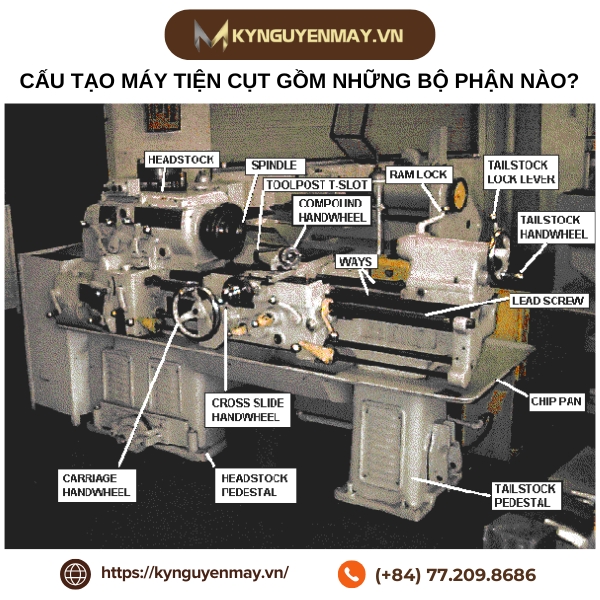 KYNGUYENMAY.VN

CẤU TẠO MÁY TIỆN CỤT GỒM NHỮNG BỘ PHẬN NÀO?

HEADSTOCK
SPINDLE
TOOLPOST T-SLOT
COMPOUND HANDWHEEL
RAM LOCK
TAILSTOCK LOCK LEVER
TAILSTOCK HANDWHEEL
WAYS
LEAD SCREW
CHIP PAN
CROSS SLIDE HANDWHEEL
CARRIAGE HANDWHEEL
HEADSTOCK PEDESTAL
TAILSTOCK PEDESTAL

https://kynguyenmay.vn/
(+84) 77.209.8686