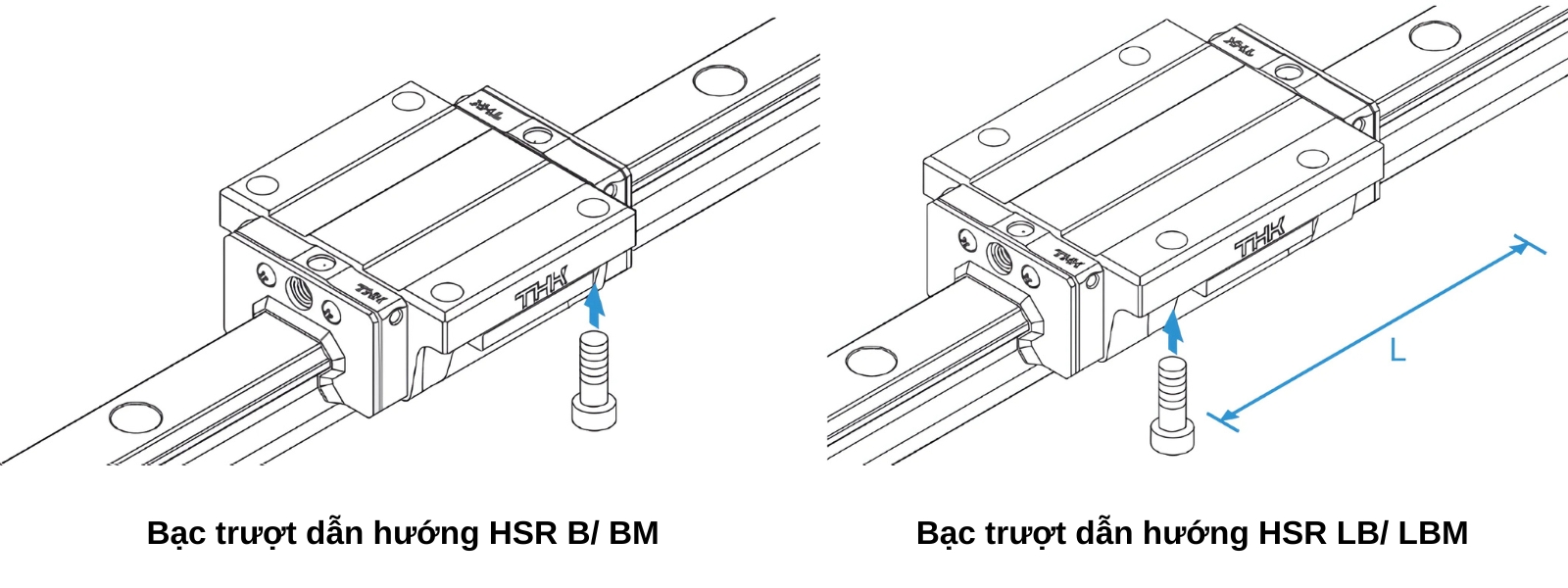 THK
THK
THK
THK
THK
THK
L

Bạc trượt dẫn hướng HSR B/ BM

Bạc trượt dẫn hướng HSR LB/ LBM