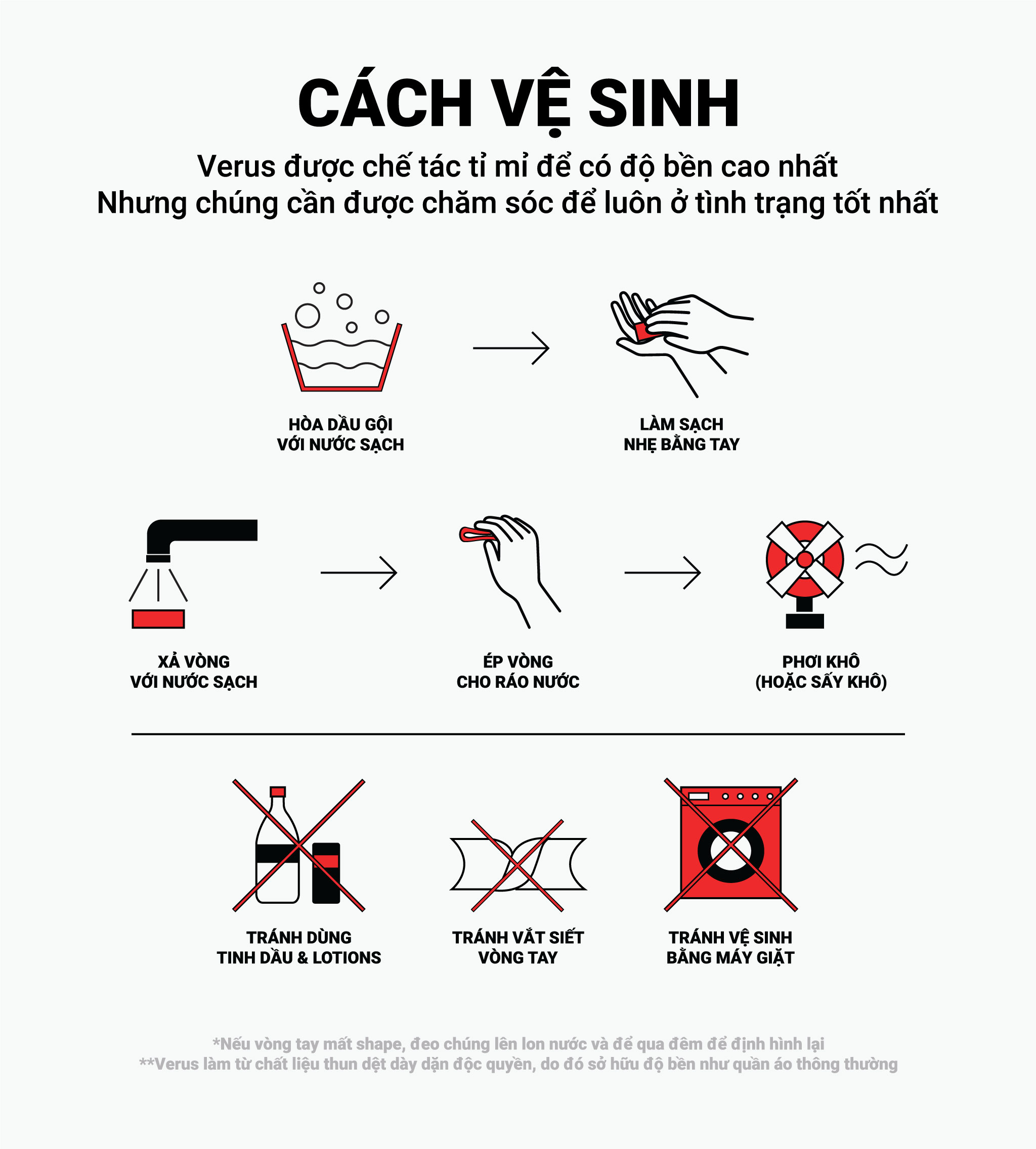 CÁCH VỆ SINH

Verus được chế tác tỉ mỉ để có độ bền cao nhất
Nhưng chúng cần được chăm sóc để luôn ở tình trạng tốt nhất

HÒA DẦU GỘI VỚI NƯỚC SẠCH

LÀM SẠCH NHẸ BẰNG TAY

XẢ VÒNG VỚI NƯỚC SẠCH

ÉP VÒNG CHO RÁO NƯỚC

PHƠI KHÔ (HOẶC SẤY KHÔ)

TRÁNH DÙNG TINH DẦU & LOTIONS

TRÁNH VẮT SIẾT VÒNG TAY

TRÁNH VỆ SINH BẰNG MÁY GIẶT

*Nếu vòng tay mất shape, đeo chúng lên lon nước và để qua đêm để định hình lại
**Verus làm từ chất liệu thun dệt dày dặn độc quyền, do đó sở hữu độ bền như quần áo thông thường