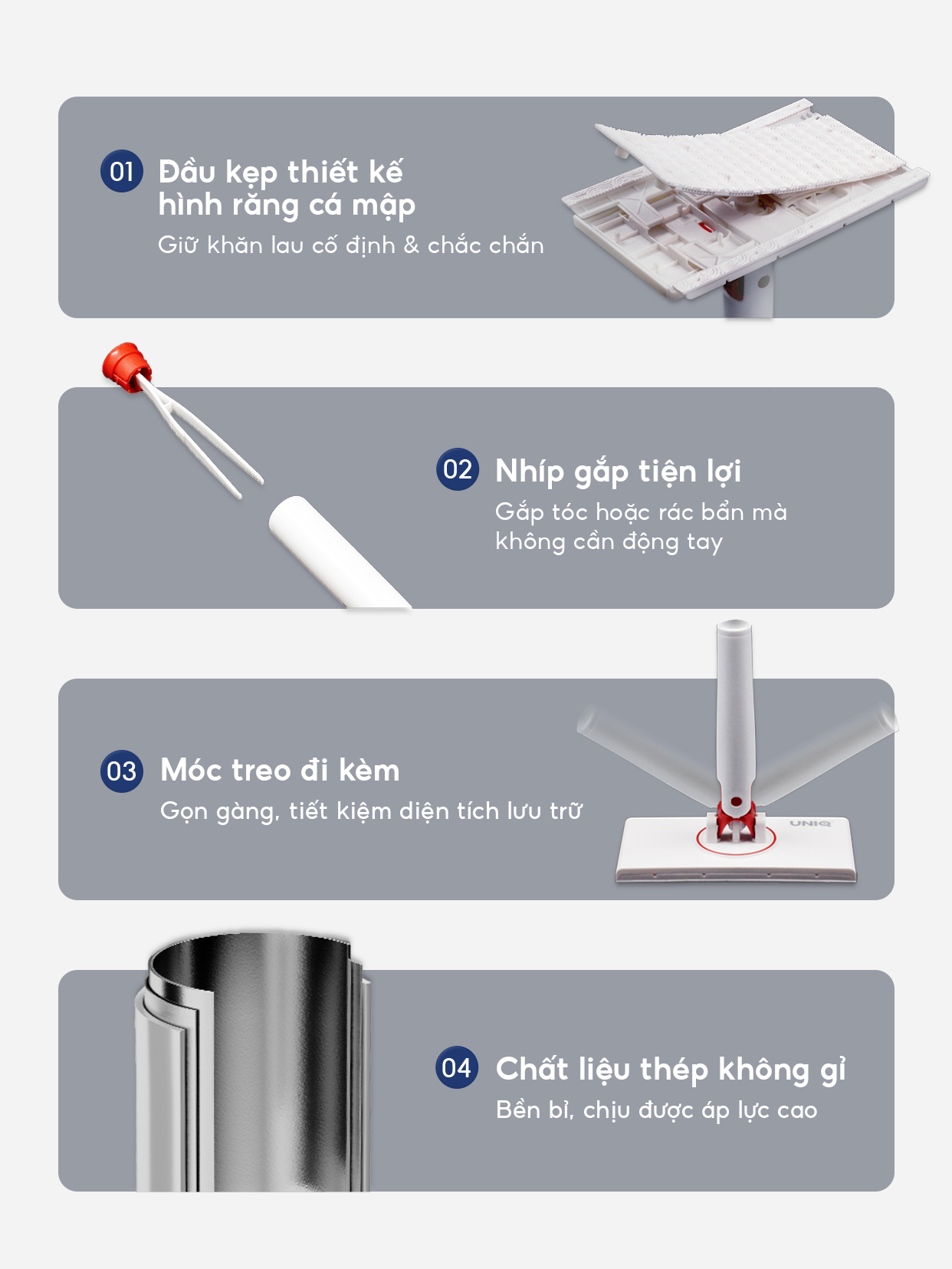 01 Đầu kẹp thiết kế hình răng cá mập
Giữ khăn lau cố định & chắc chắn

02 Nhíp gắp tiện lợi
Gắp tóc hoặc rác bẩn mà không cần động tay

03 Móc treo đi kèm
Gọn gàng, tiết kiệm diện tích lưu trữ

UNIQ

04 Chất liệu thép không gỉ
Bền bỉ, chịu được áp lực cao