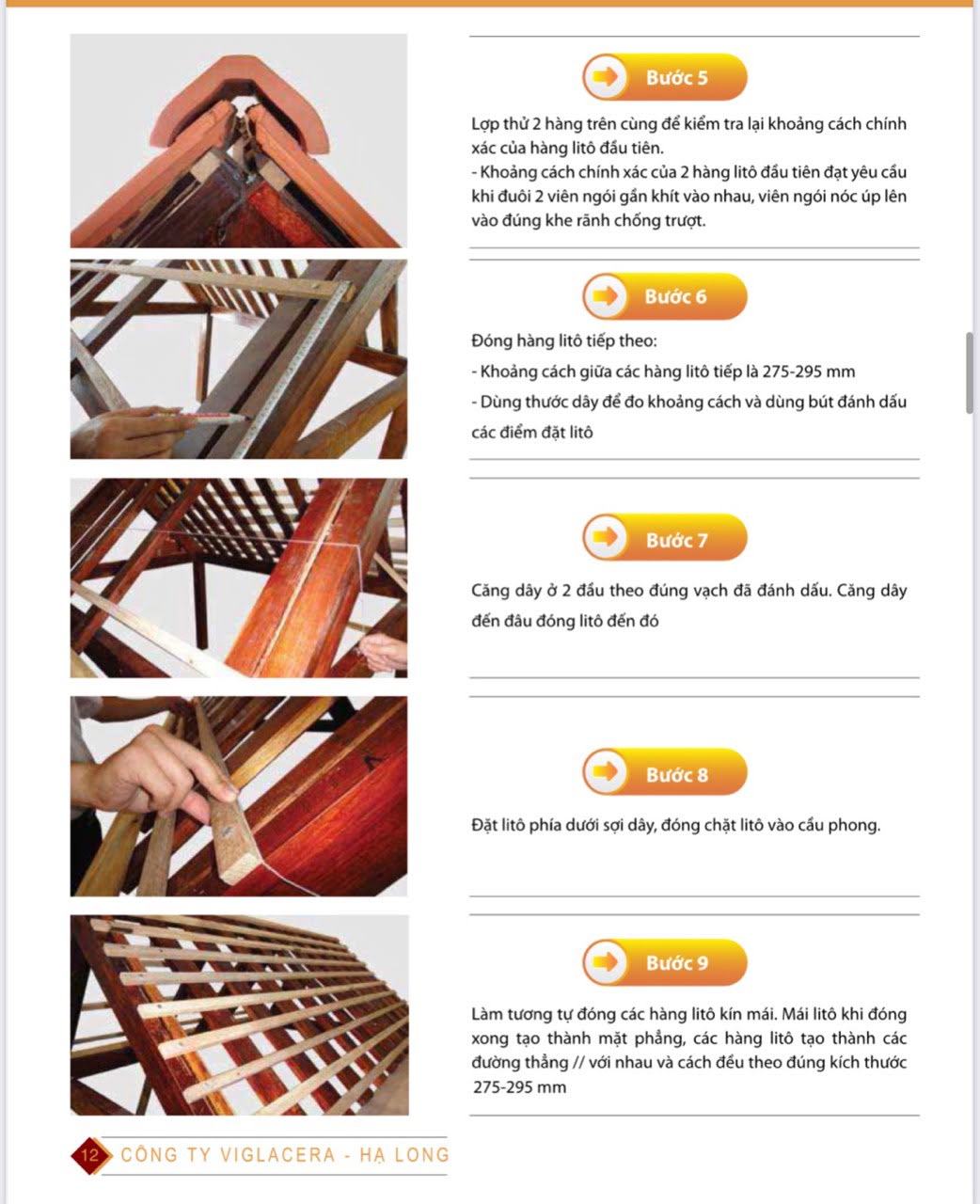 Bước 5

Lợp thử 2 hàng trên cùng để kiểm tra lại khoảng cách chính xác của hàng litô đầu tiên.
- Khoảng cách chính xác của 2 hàng litô đầu tiên đạt yêu cầu khi đuôi 2 viên ngói gắn khít vào nhau, viên ngói nóc úp lên vào đúng khe rãnh chống trượt.

Bước 6

Đóng hàng litô tiếp theo:
- Khoảng cách giữa các hàng litô tiếp là 275-295 mm
- Dùng thước dây để đo khoảng cách và dùng bút đánh dấu các điểm đặt litô

Bước 7

Căng dây ở 2 đầu theo đúng vạch đã đánh dấu. Căng dây đến đâu đóng litô đến đó

Bước 8

Đặt litô phía dưới sợi dây, đóng chặt litô vào cầu phong.

Bước 9

Làm tương tự đóng các hàng litô kín mái. Mái litô khi đóng xong tạo thành mặt phẳng, các hàng litô tạo thành các đường thẳng // với nhau và cách đều theo đúng kích thước 275-295 mm

12 CÔNG TY VIGLACERA - HẠ LONG