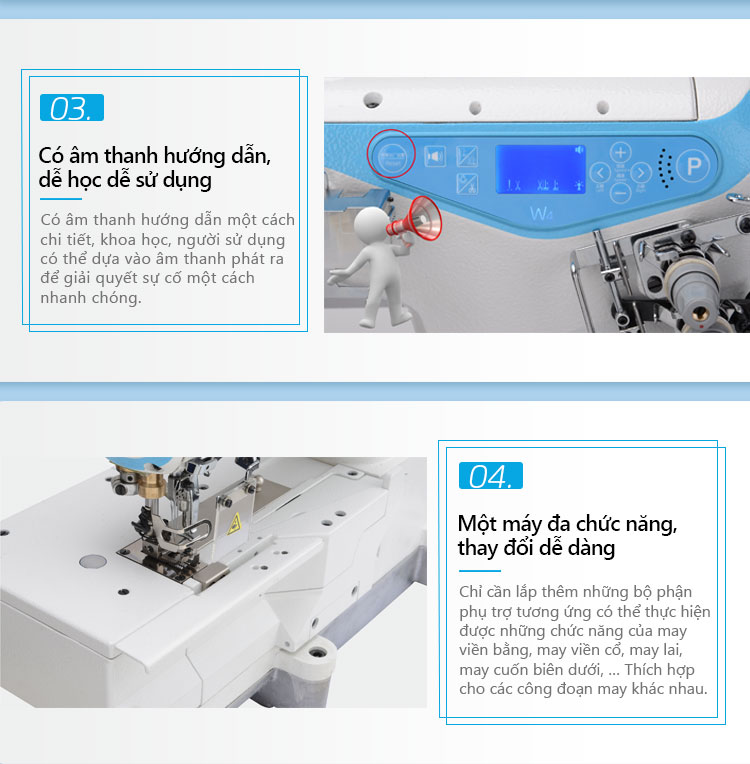 03.

Có âm thanh hướng dẫn, dễ học dễ sử dụng

Có âm thanh hướng dẫn một cách chi tiết, khoa học, người sử dụng có thể dựa vào âm thanh phát ra để giải quyết sự cố một cách nhanh chóng.

P

W4

04.

Một máy đa chức năng, thay đổi dễ dàng

Chỉ cần lắp thêm những bộ phận phụ trợ tương ứng có thể thực hiện được những chức năng của may viền bằng, may viền cổ, may lai, may cuốn biên dưới, ... Thích hợp cho các công đoạn may khác nhau.