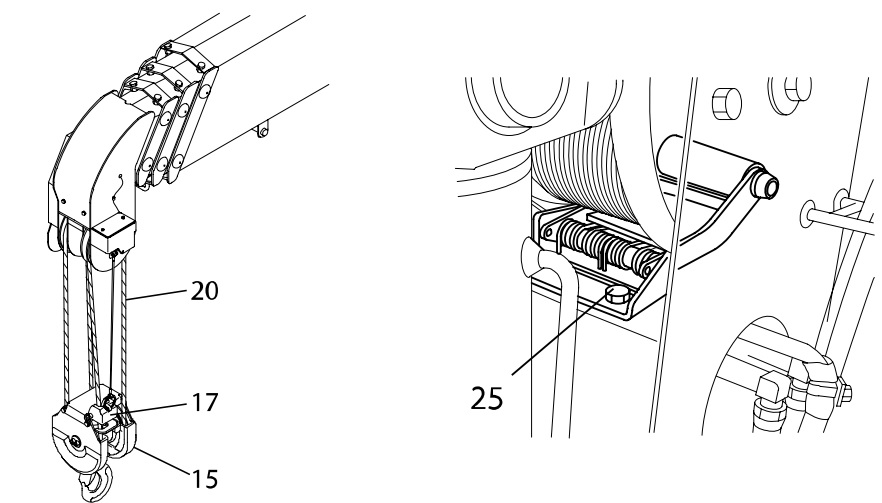 20
17
15
25