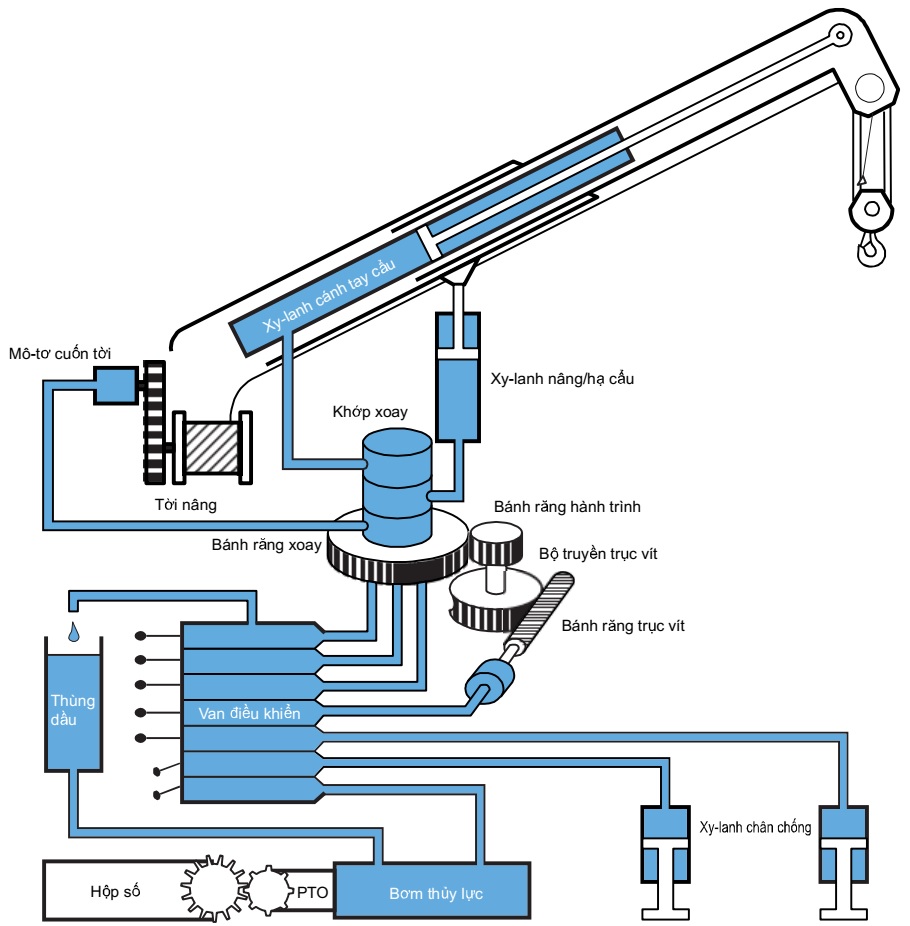 Xy-lanh cánh tay cẩu

Mô-tơ cuốn tời

Xy-lanh nâng/hạ cẩu

Khớp xoay

Tời nâng

Bánh răng hành trình

Bánh răng xoay

Bộ truyền trục vít

Bánh răng trục vít

Thùng dầu

Van điều khiển

Xy-lanh chân chống

Hộp số

PTO

Bơm thủy lực