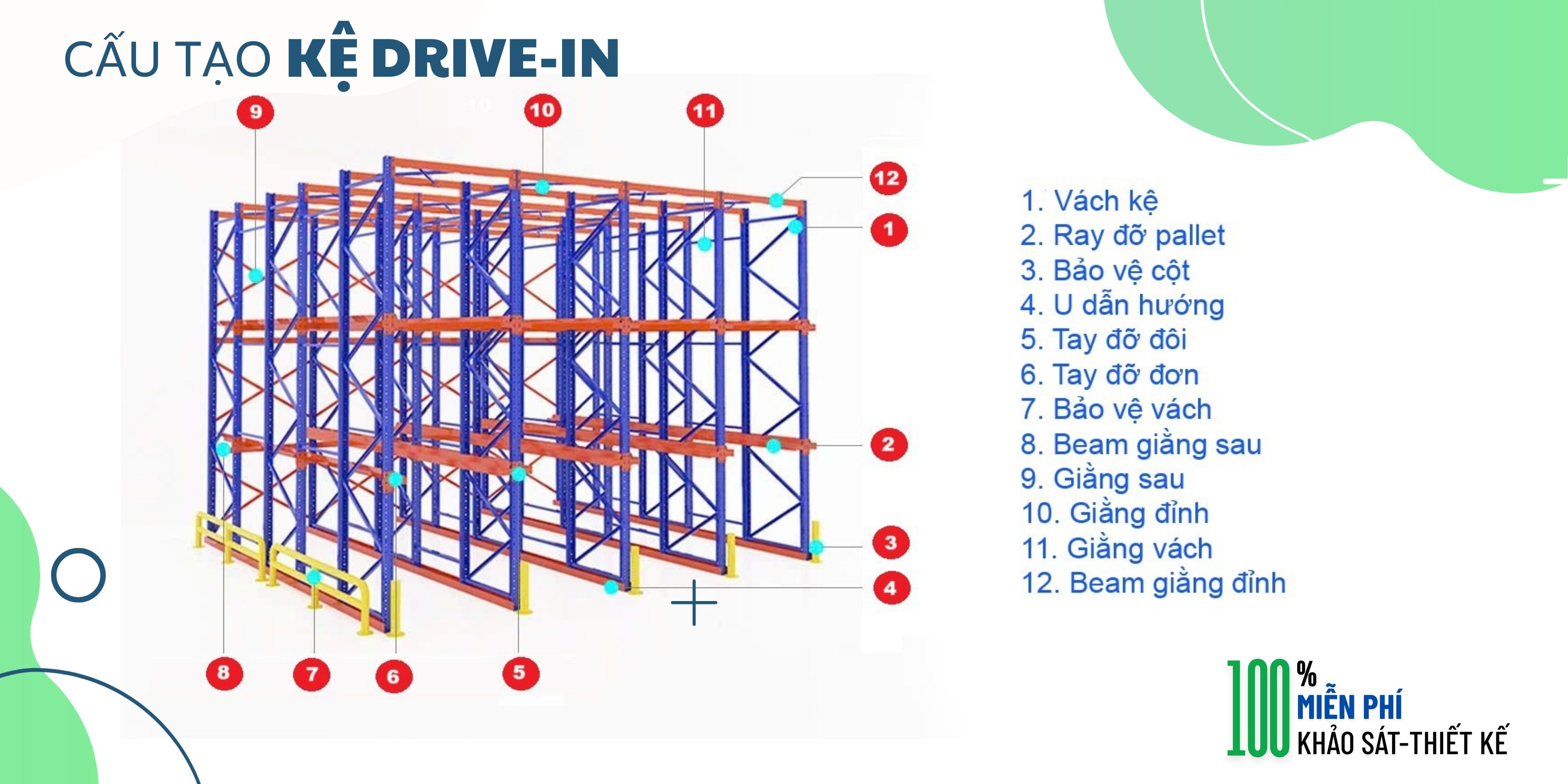 CẤU TẠO KỆ DRIVE-IN

9
10
11
12
1
2
3
4
8
7
6
5

1. Vách kệ
2. Ray đỡ pallet
3. Bảo vệ cột
4. U dẫn hướng
5. Tay đỡ đôi
6. Tay đỡ đơn
7. Bảo vệ vách
8. Beam giằng sau
9. Giằng sau
10. Giằng đỉnh
11. Giằng vách
12. Beam giằng đỉnh

100%
MIỄN PHÍ
KHẢO SÁT-THIẾT KẾ