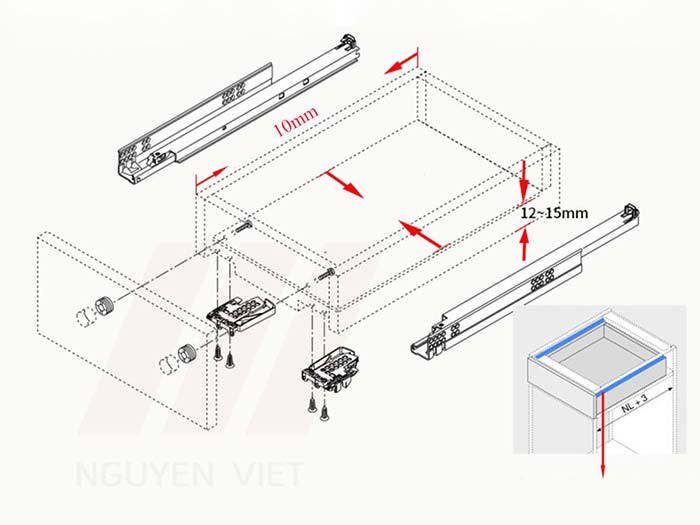 10mm

12~15mm

NL + 3

NGUYEN VIET