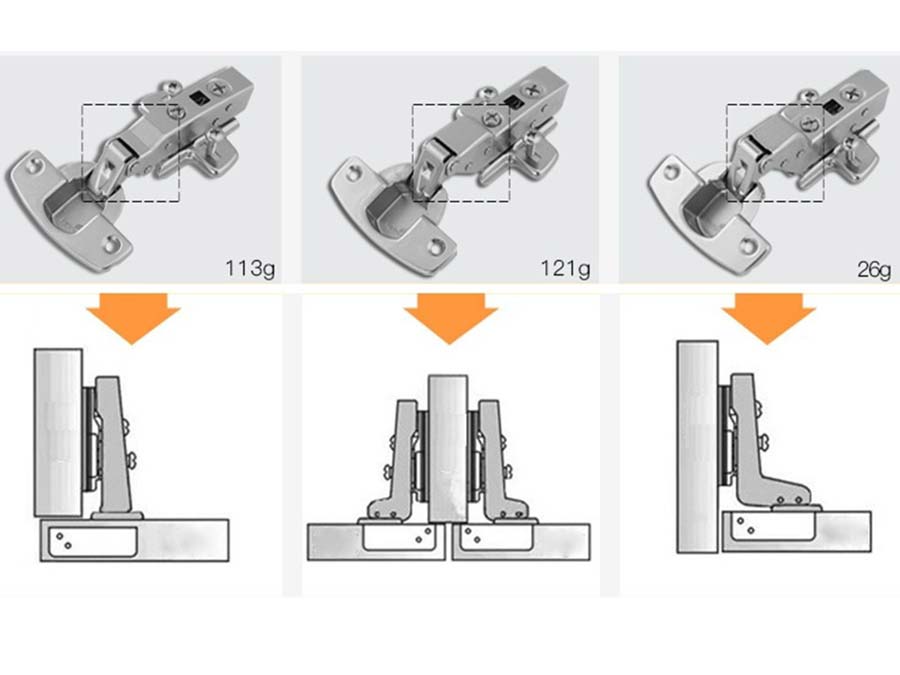 113g

121g

26g