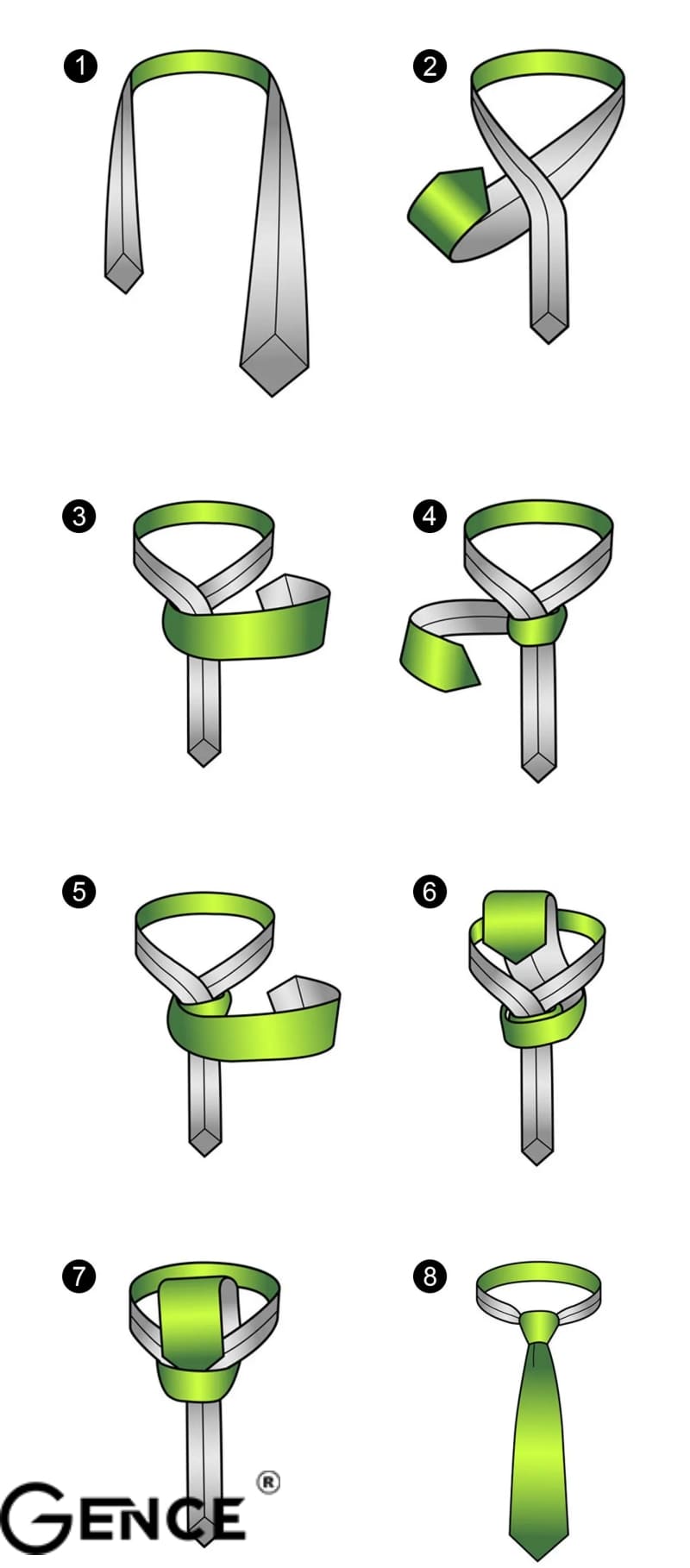 1

2

3

4

5

6

7

8

GENCE®