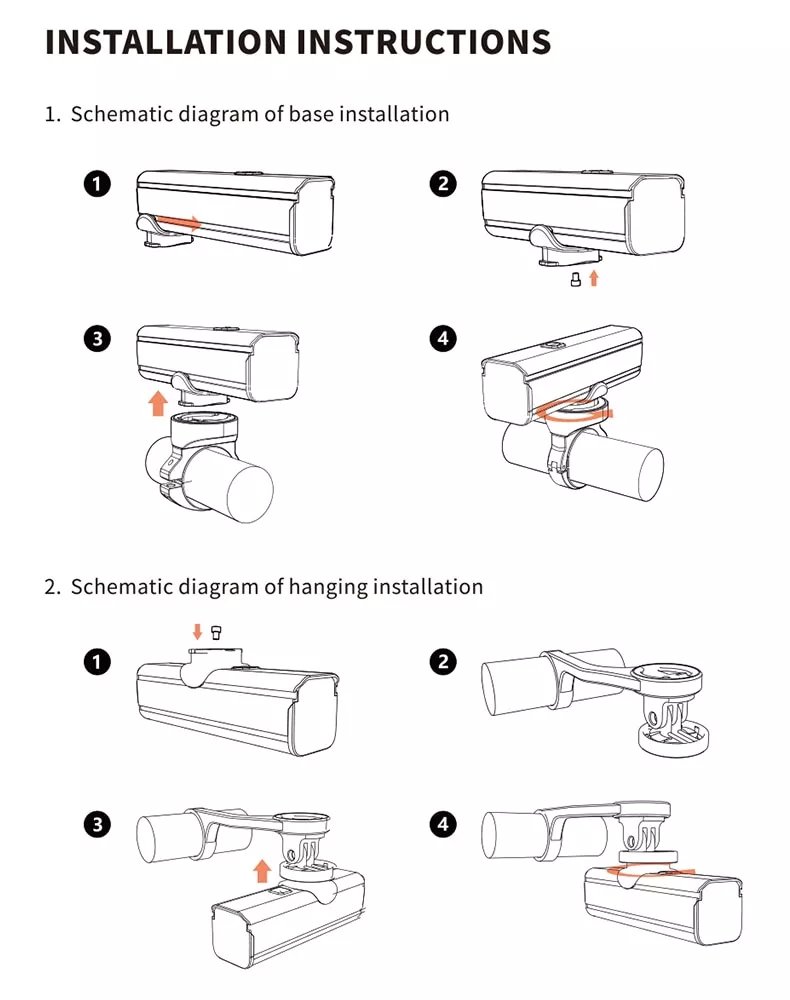 INSTALLATION INSTRUCTIONS

1. Schematic diagram of base installation

1

2

3

4

2. Schematic diagram of hanging installation

1

2

3

4